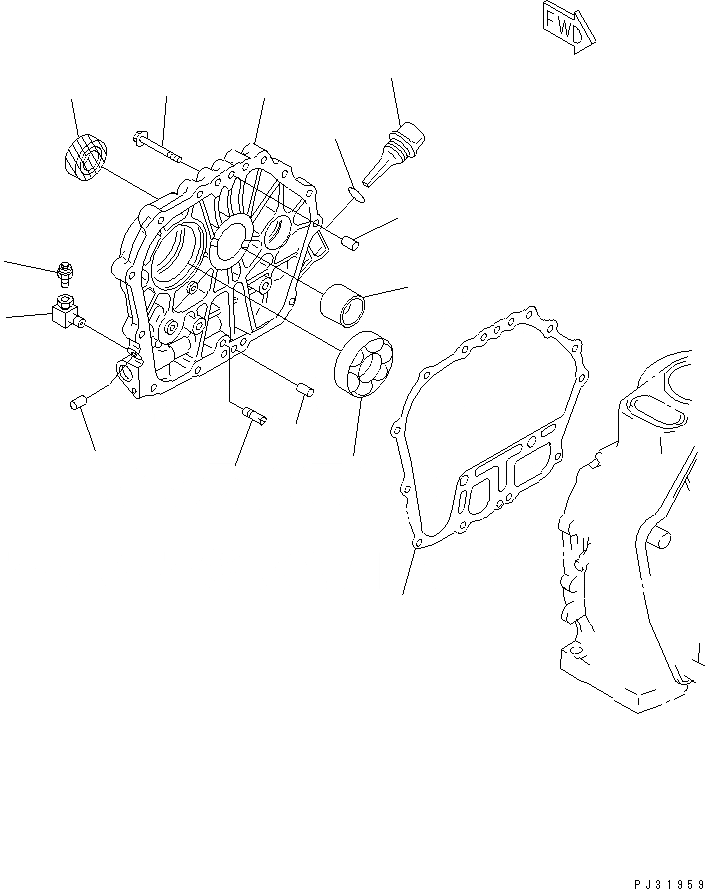 FWD

PJ31959