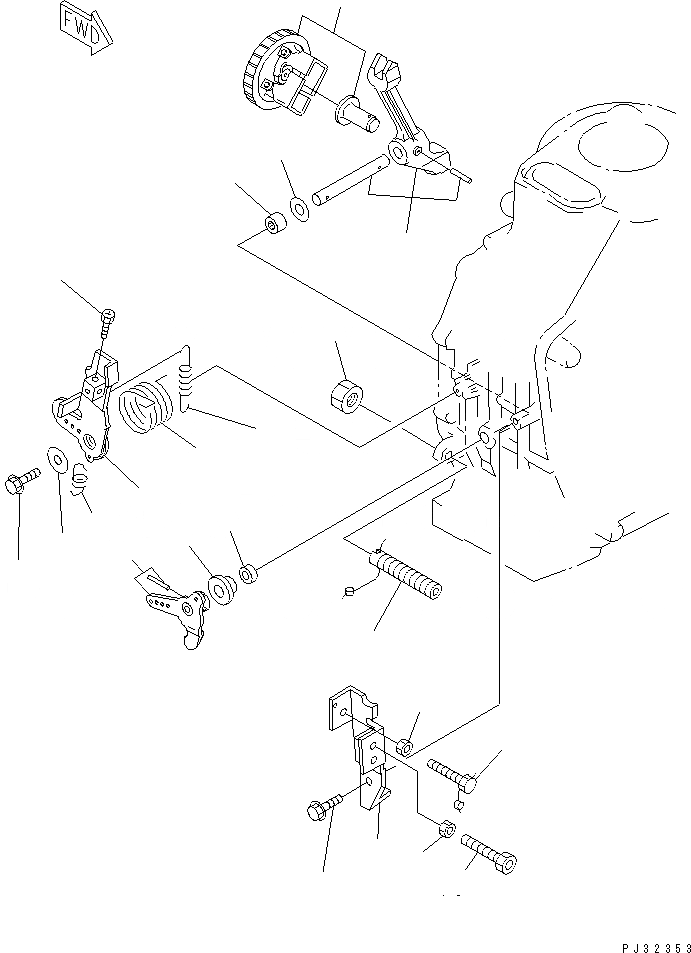 FWD

PJ32353