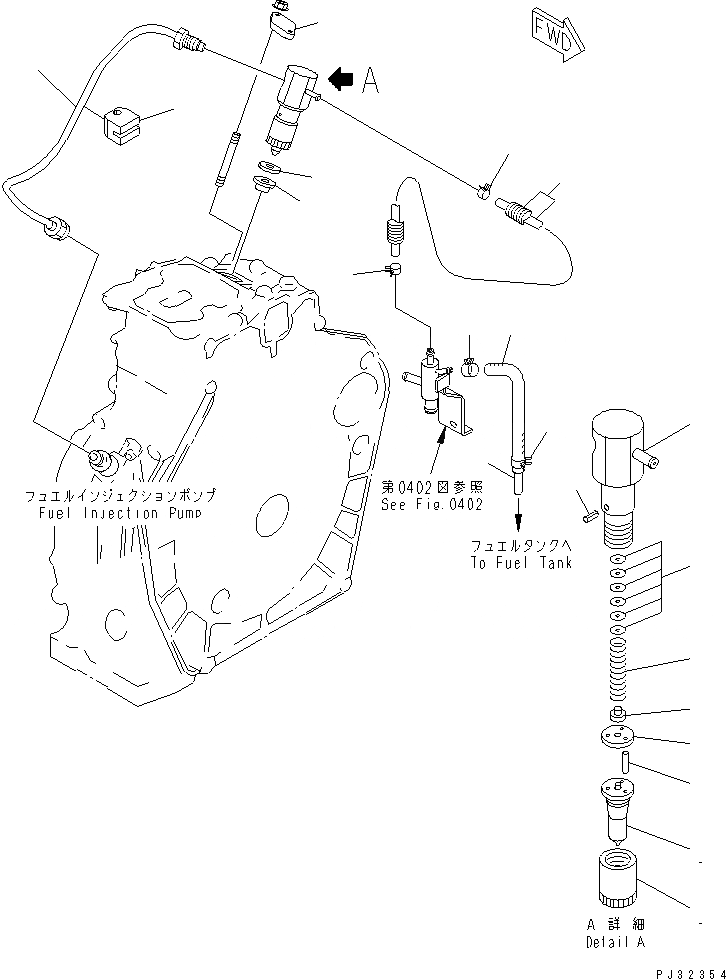 FWD

A

フュエルインジェクションポンプ
Fuel Injection Pump

第0402図参照
See Fig.0402

フュエルタンクへ
To Fuel Tank

A 詳細
Detail A

PJ32354