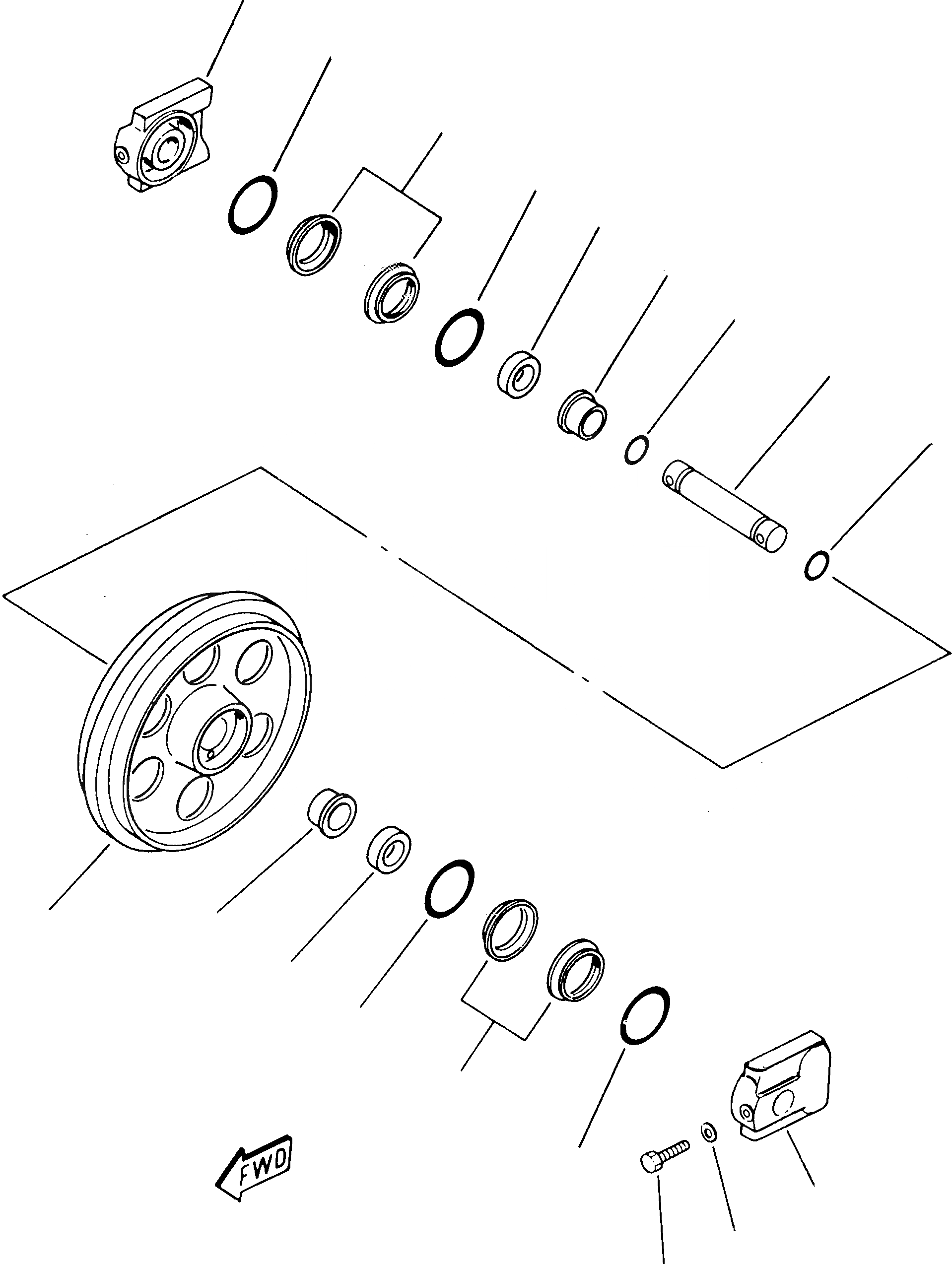 FWD