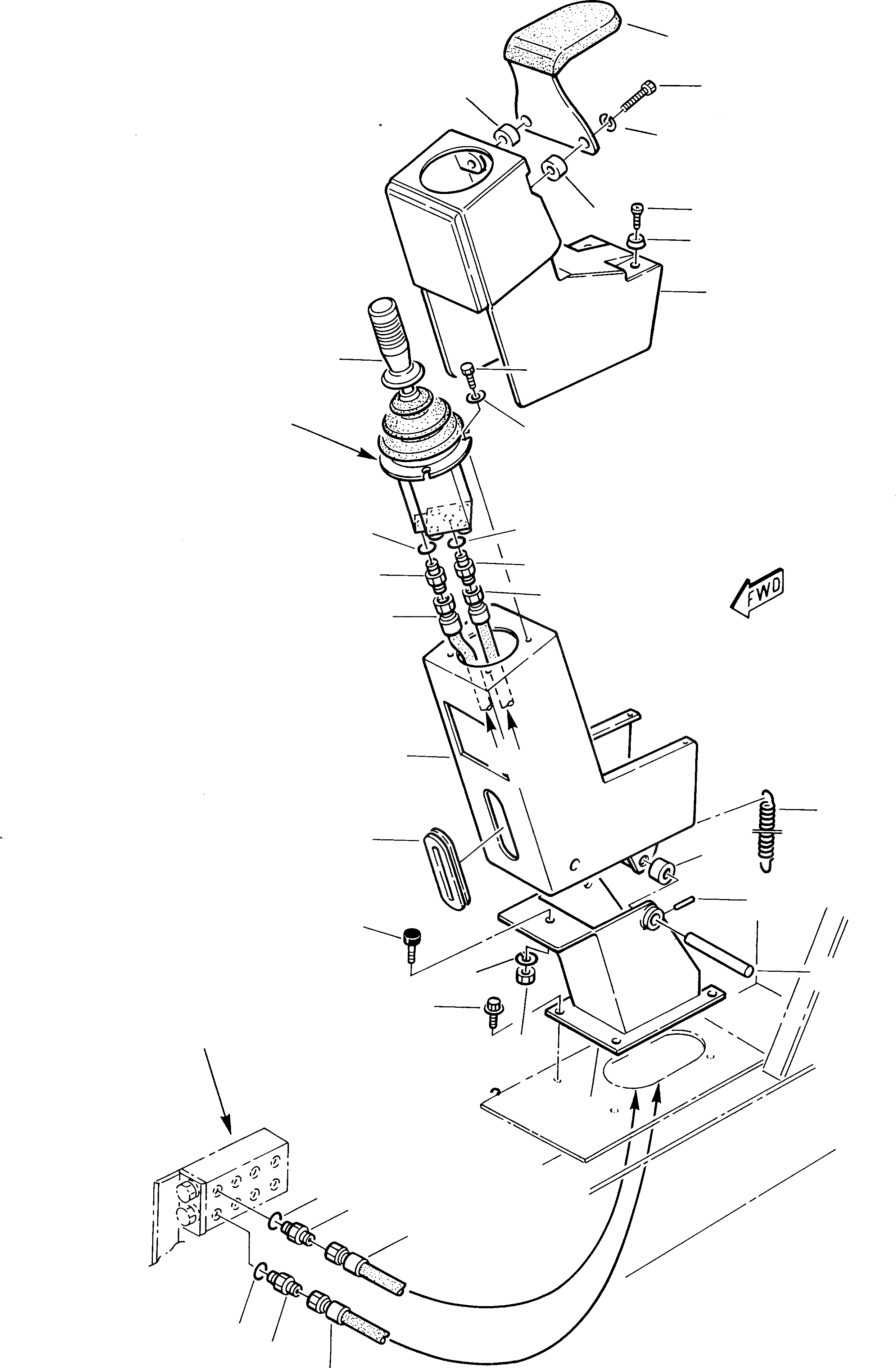 FWD