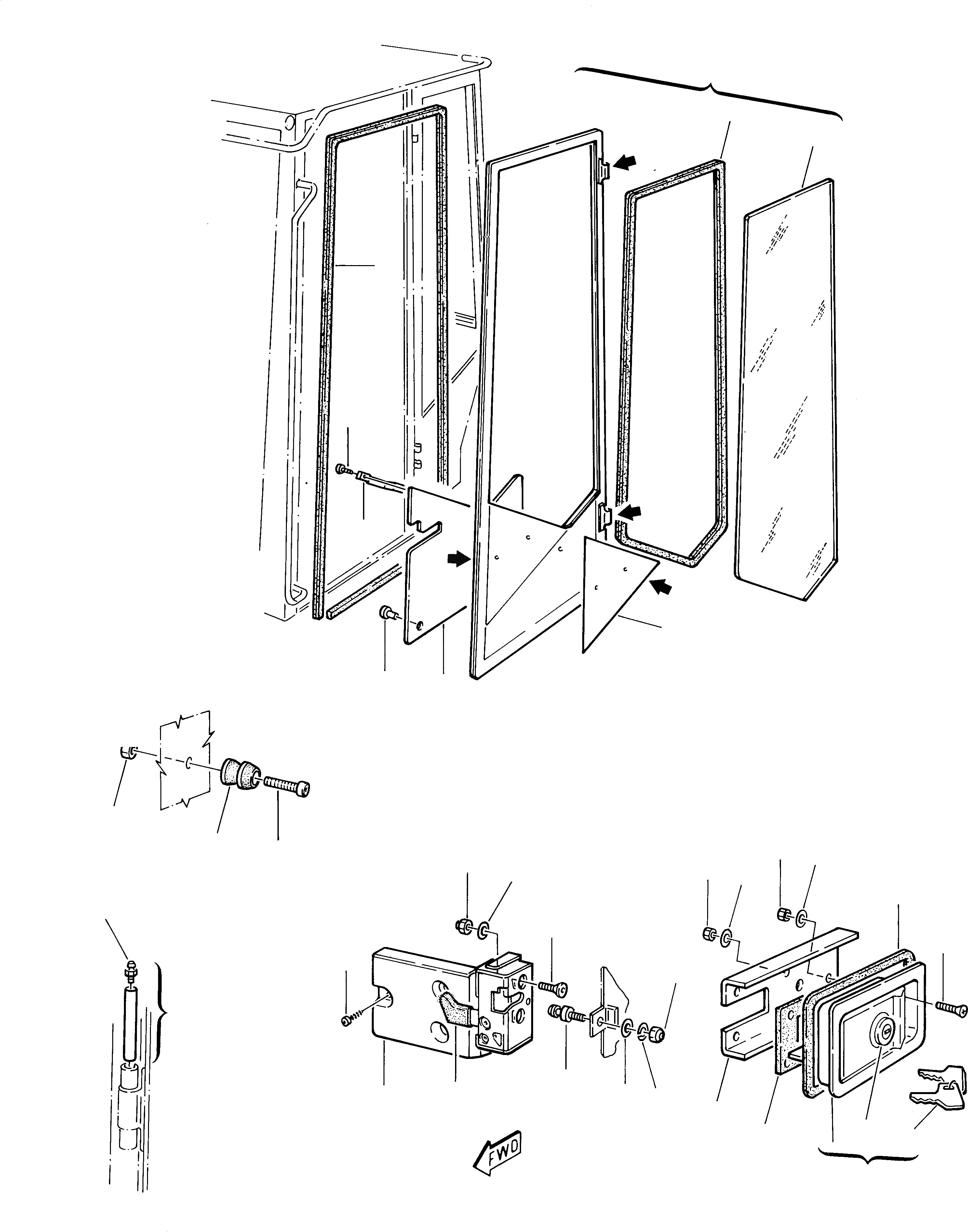 FWD