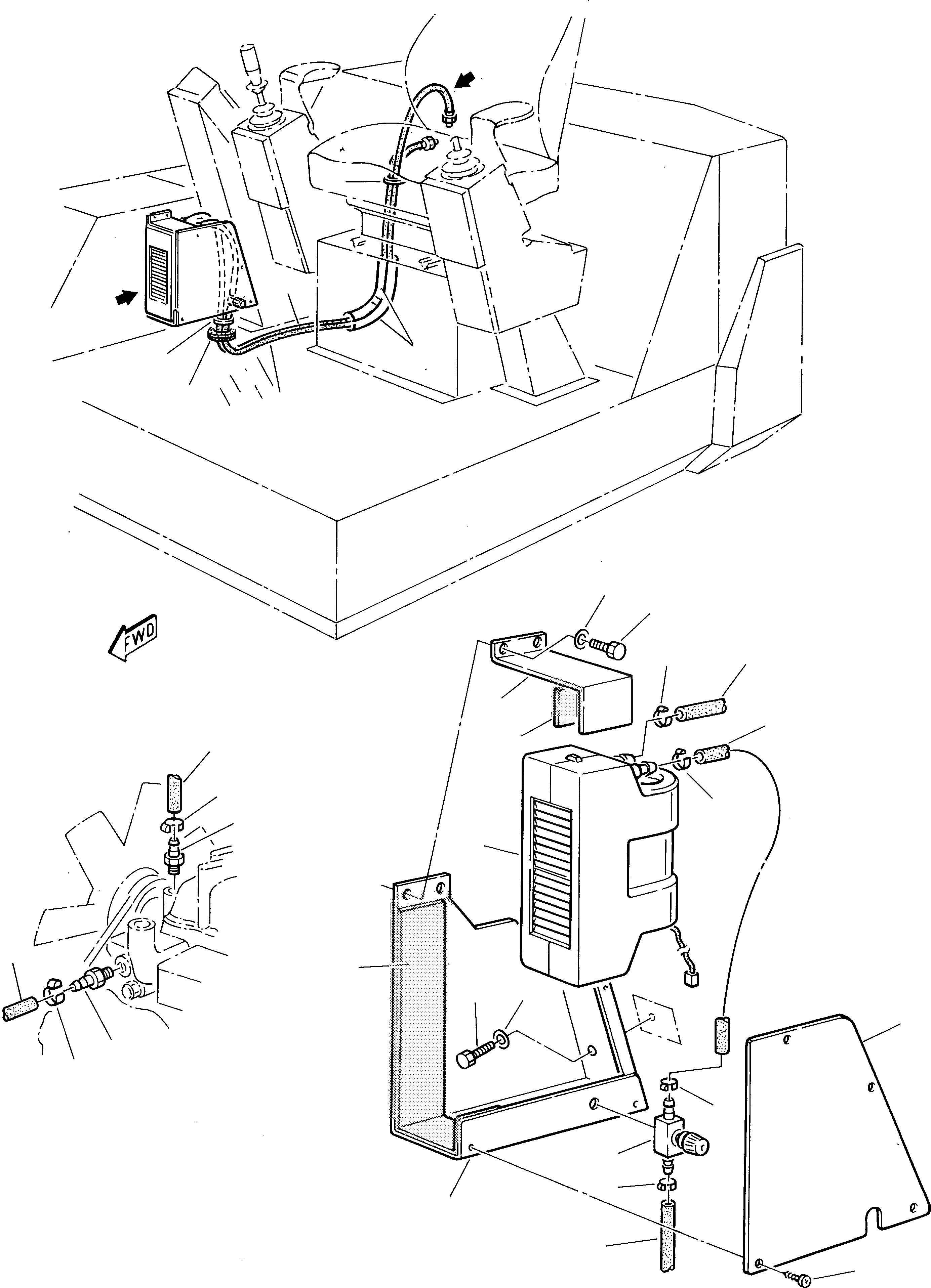 FWD