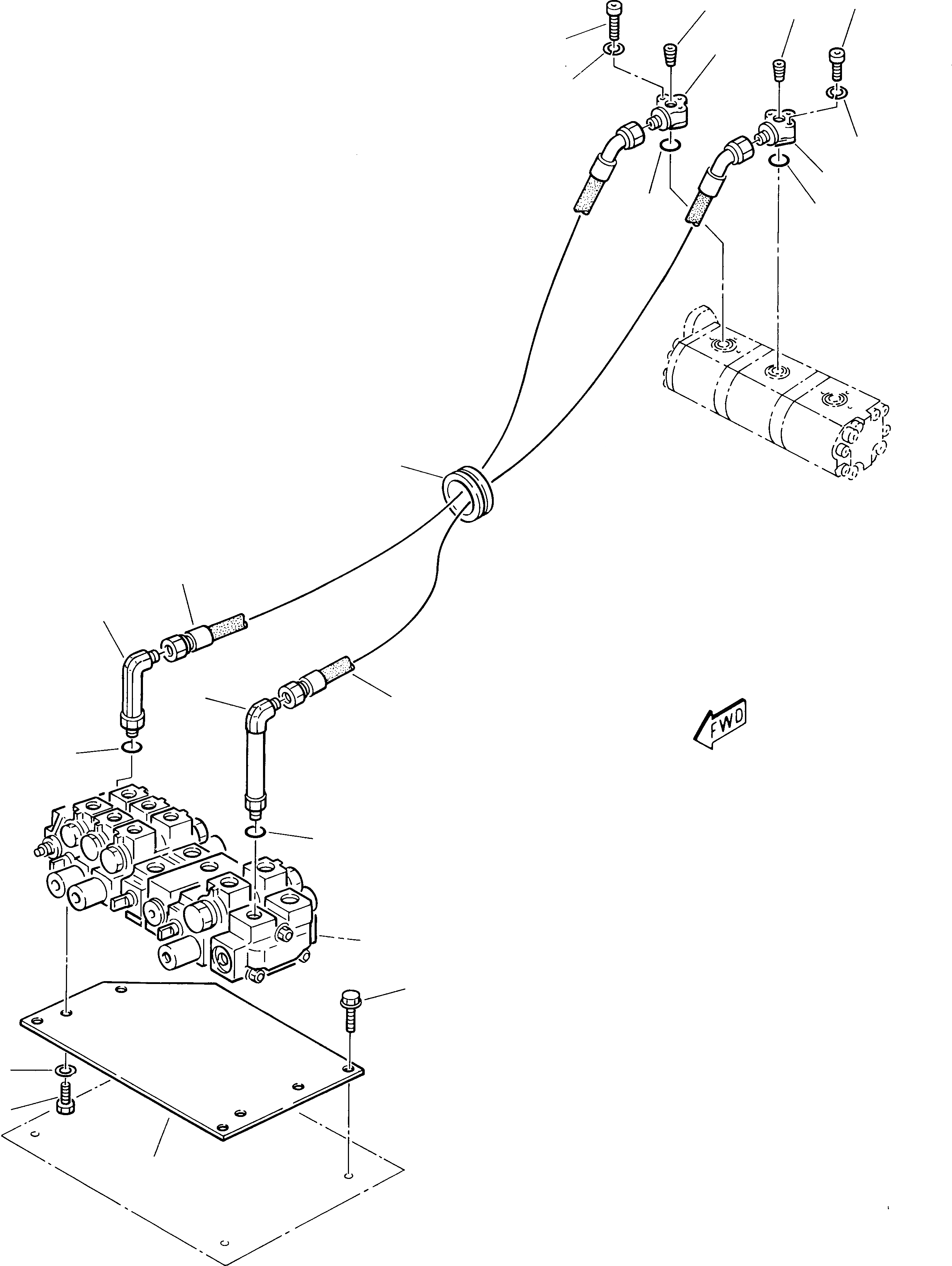 FWD