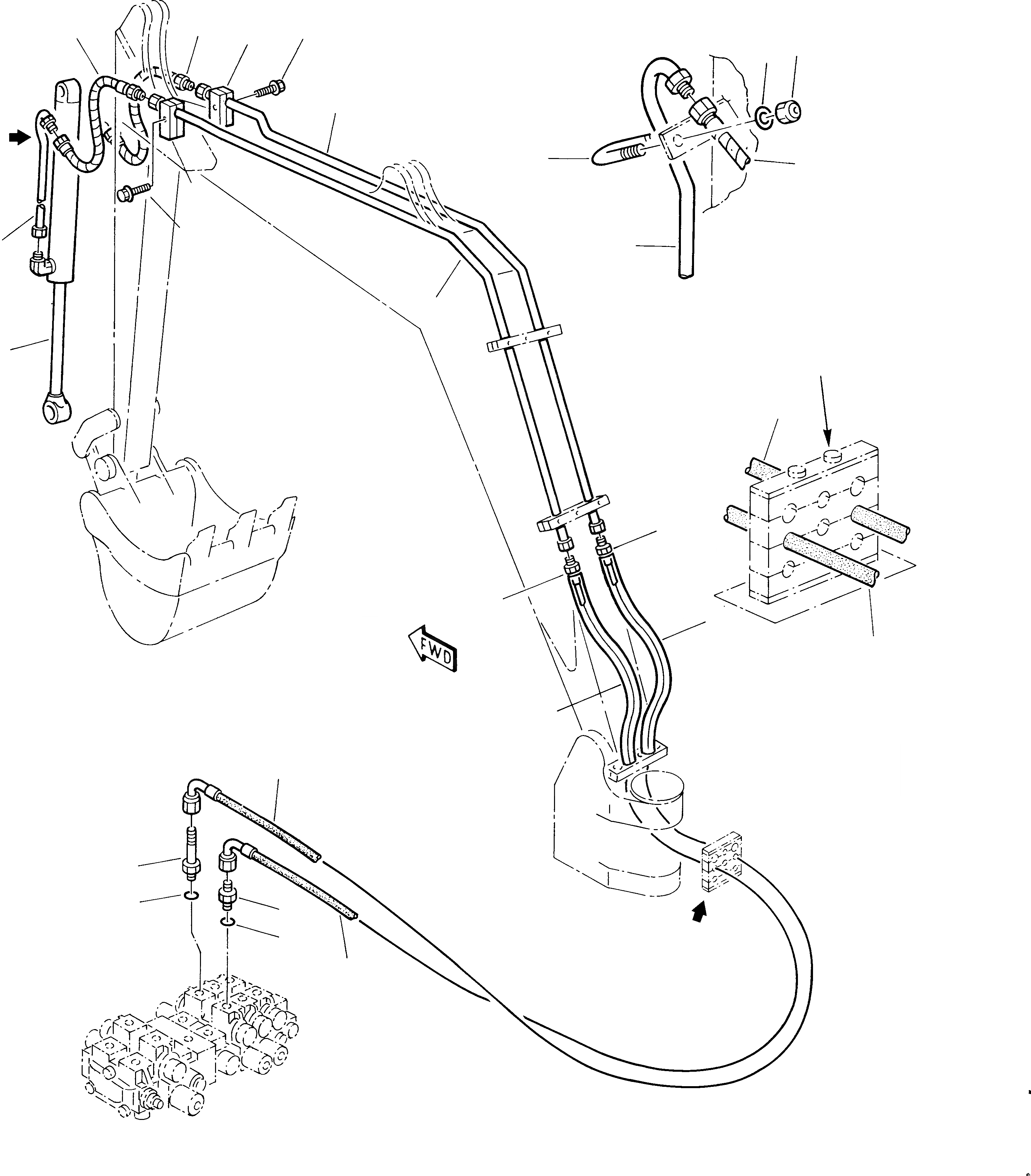 FWD