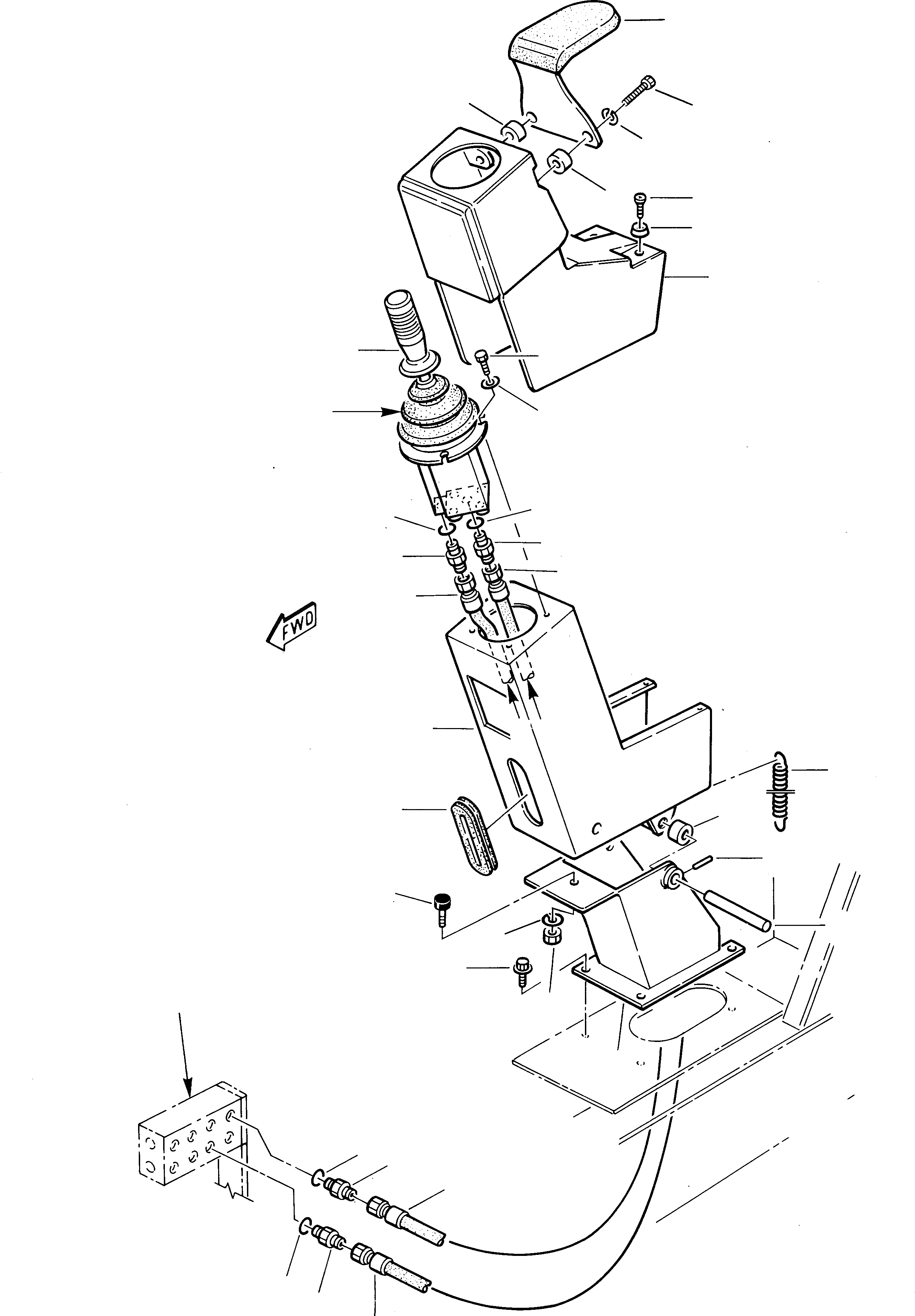 FWD