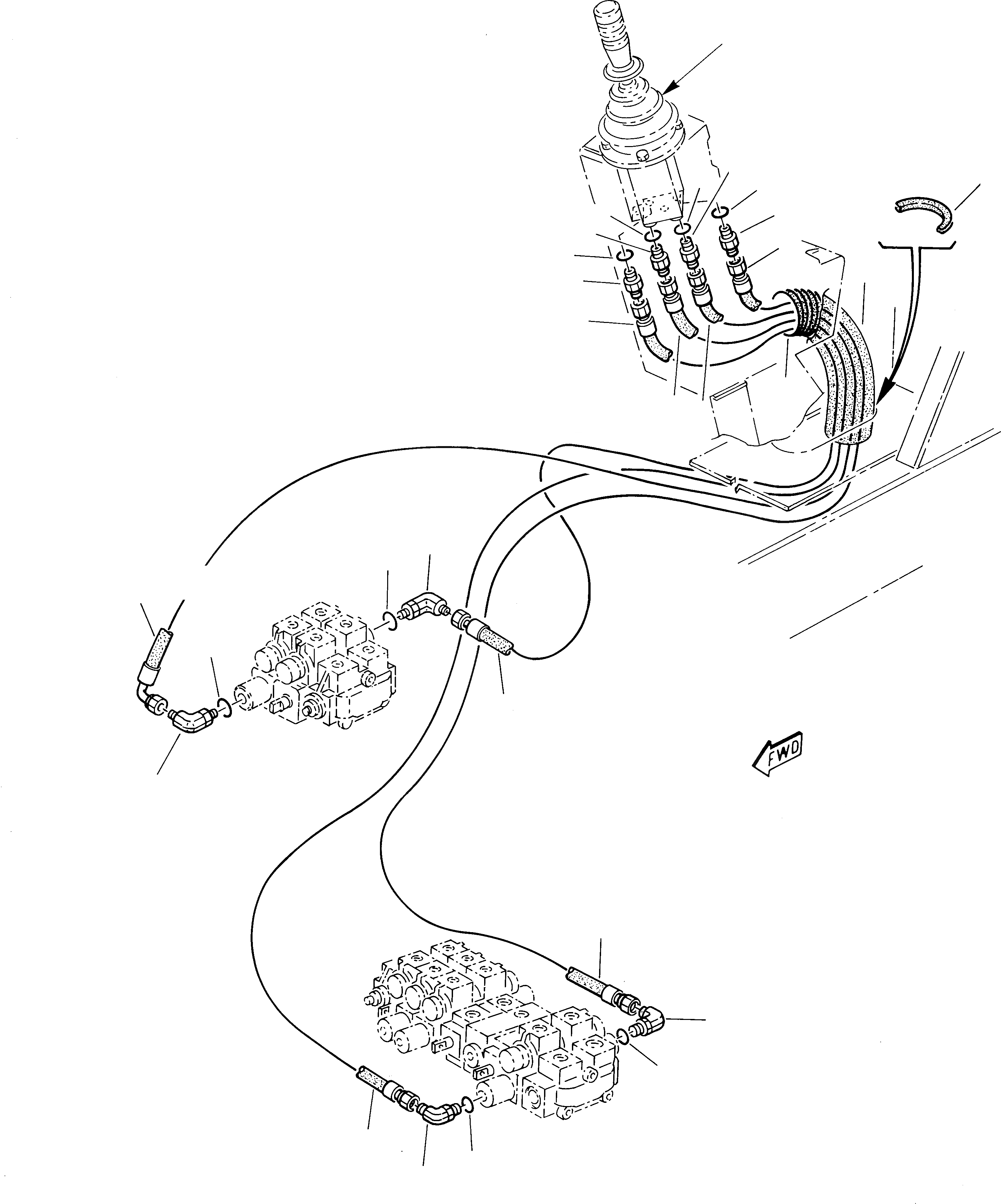 FWD