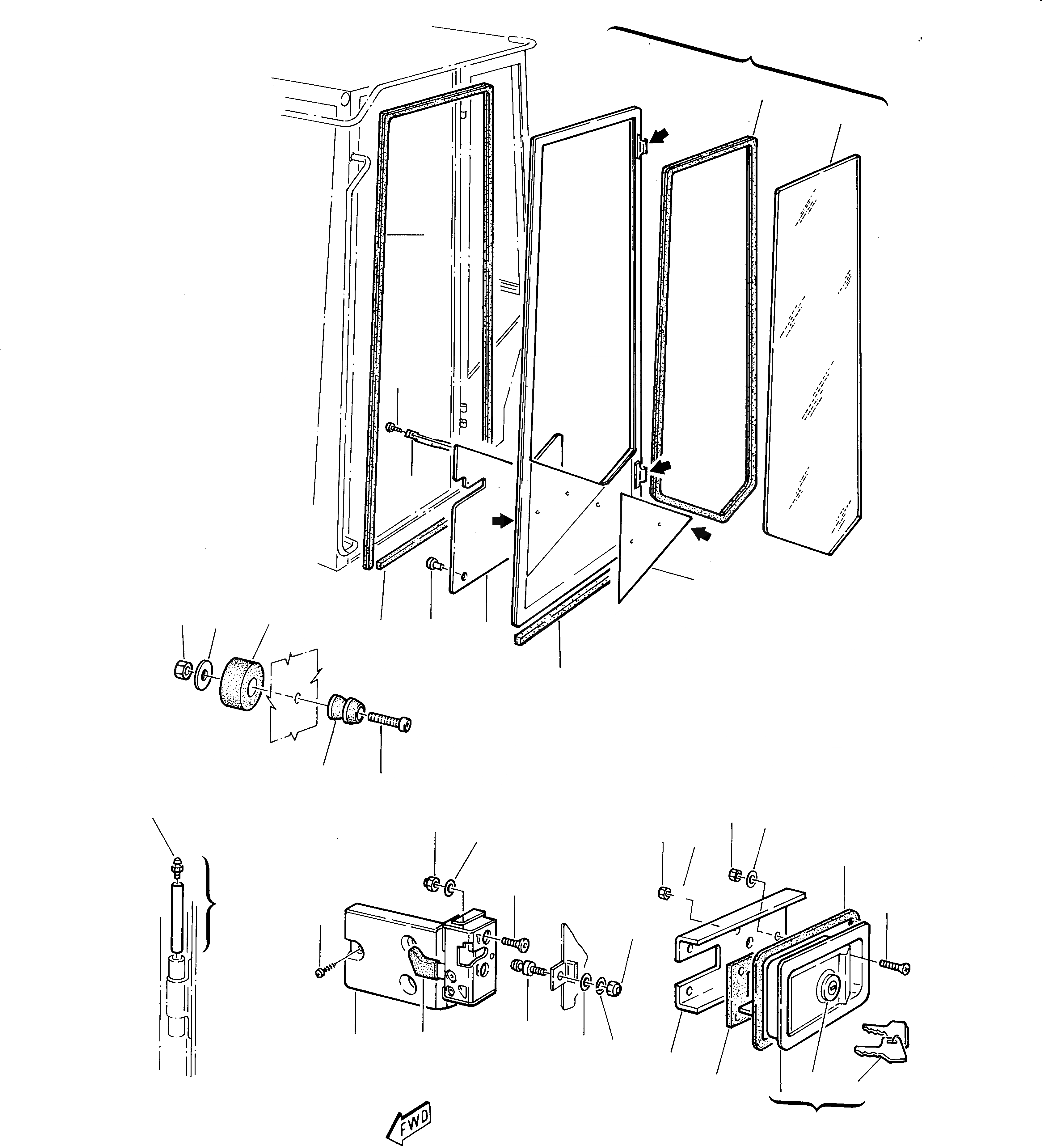 FWD