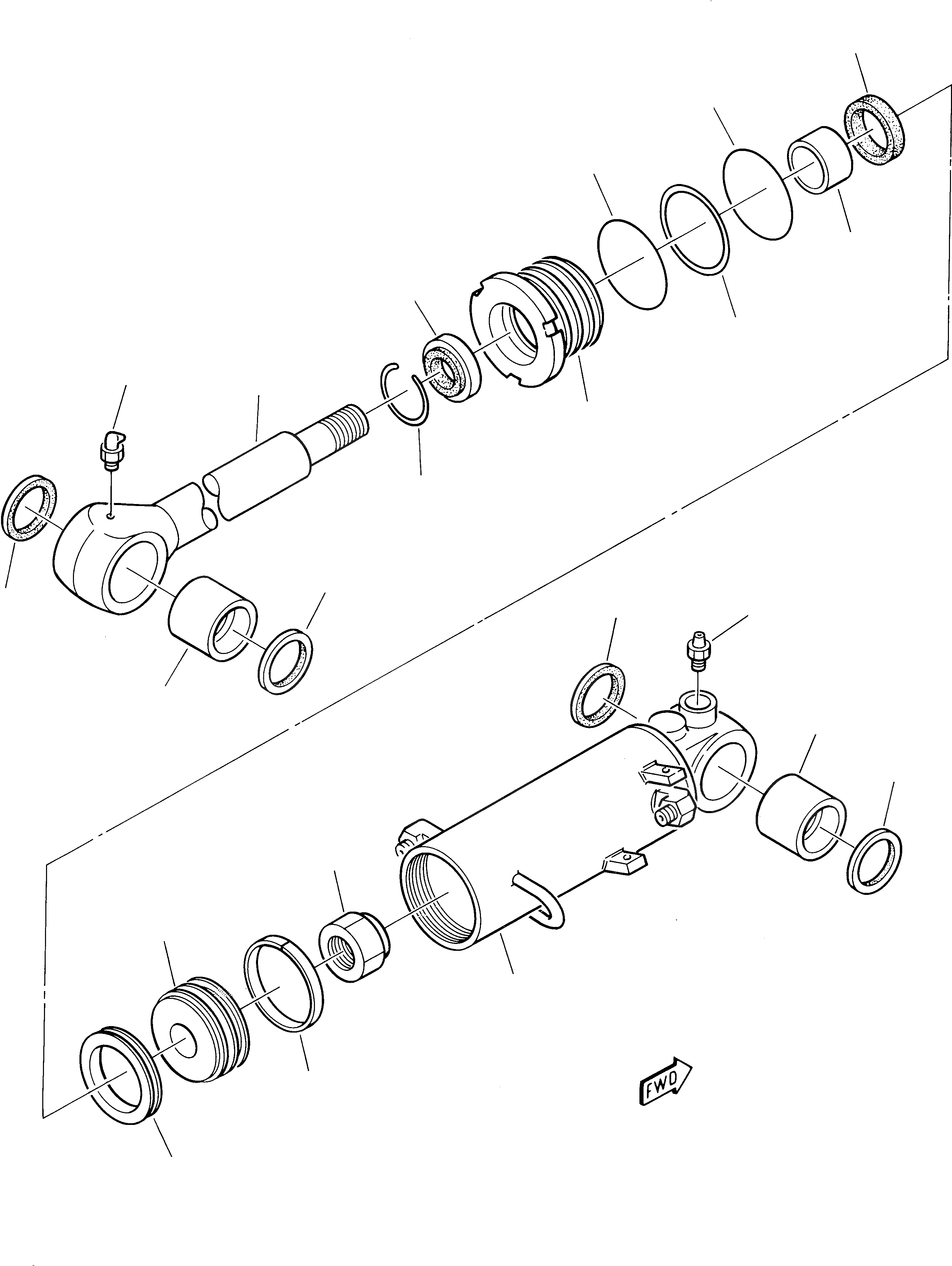 FWD