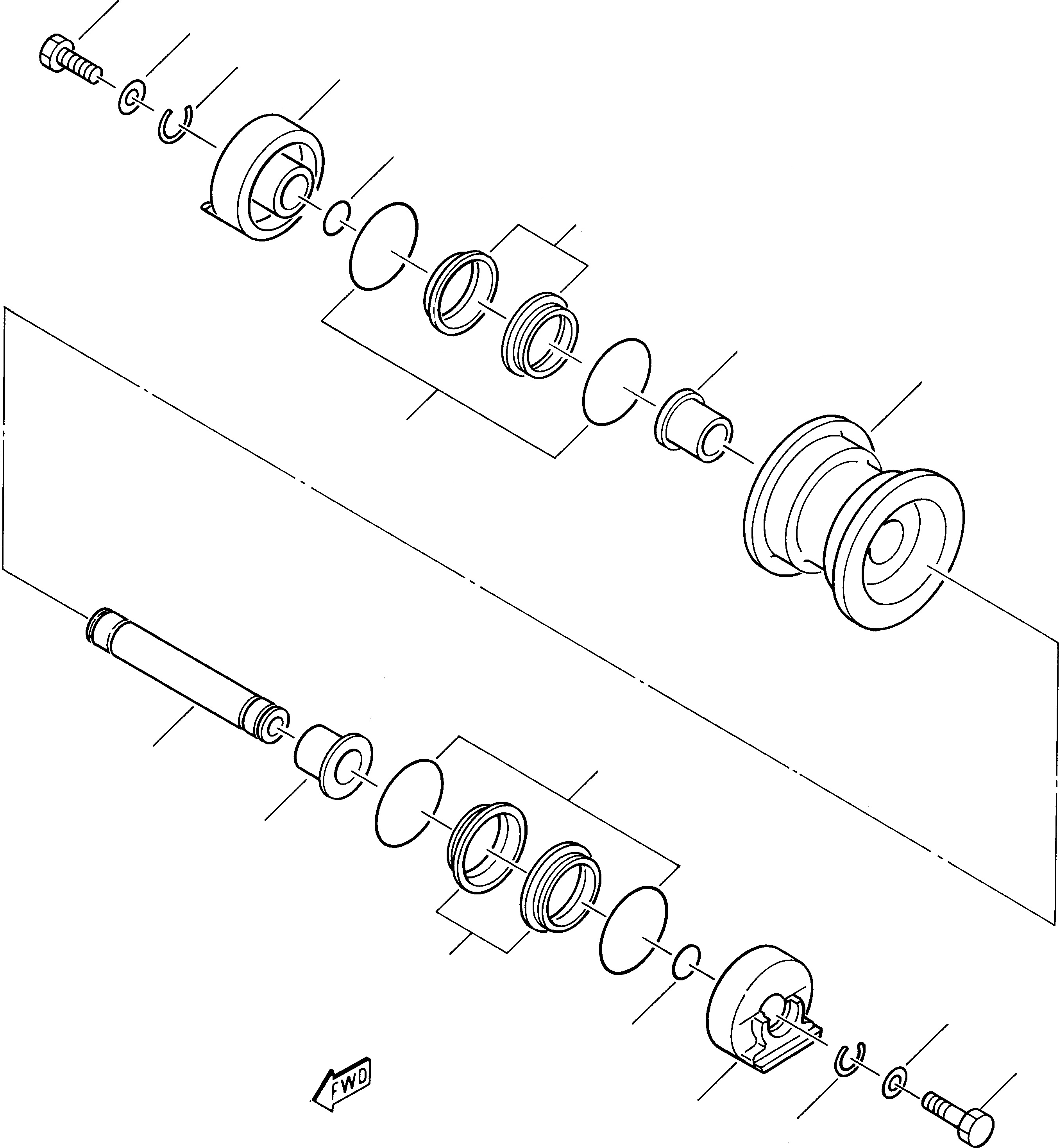 FWD