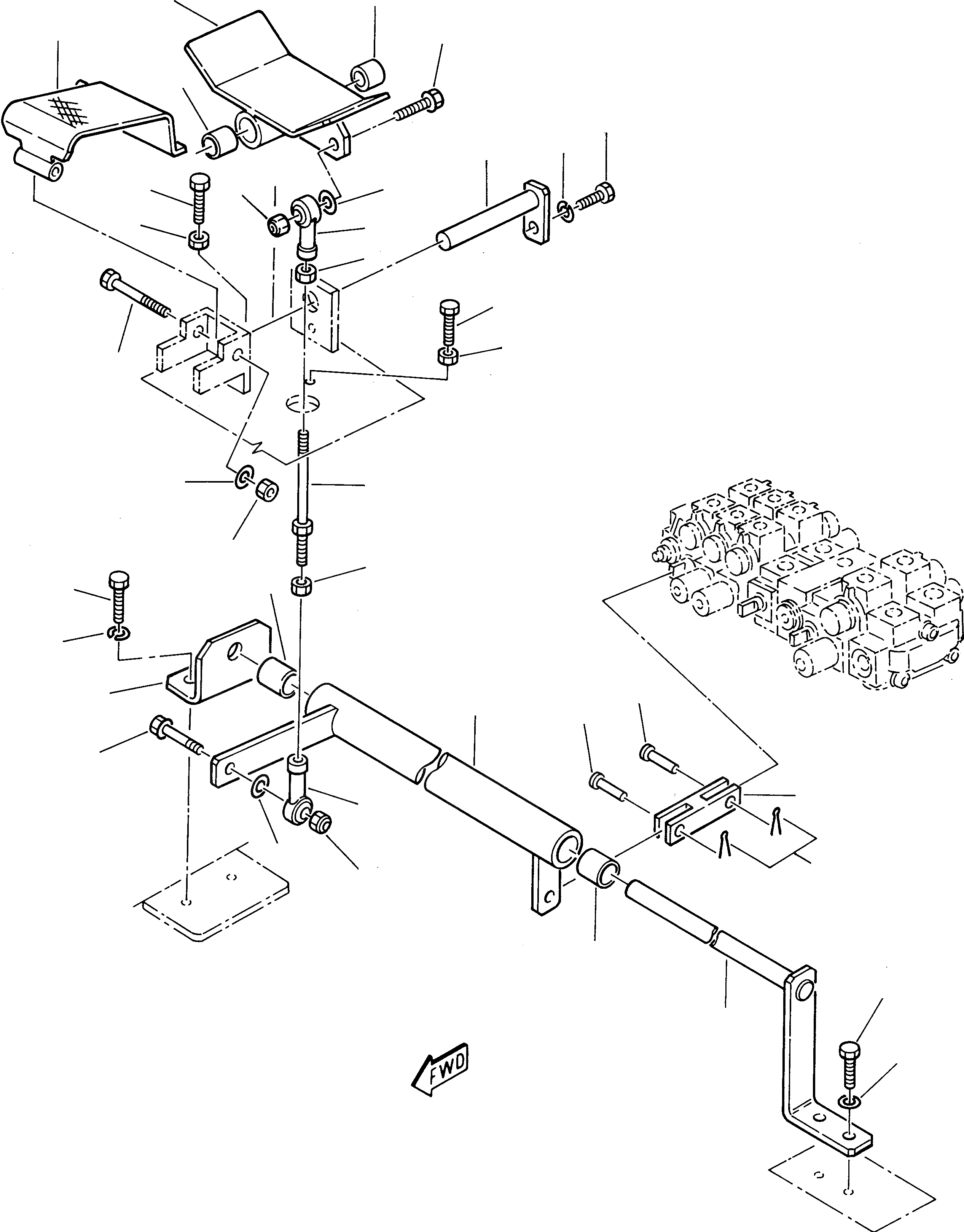 FWD