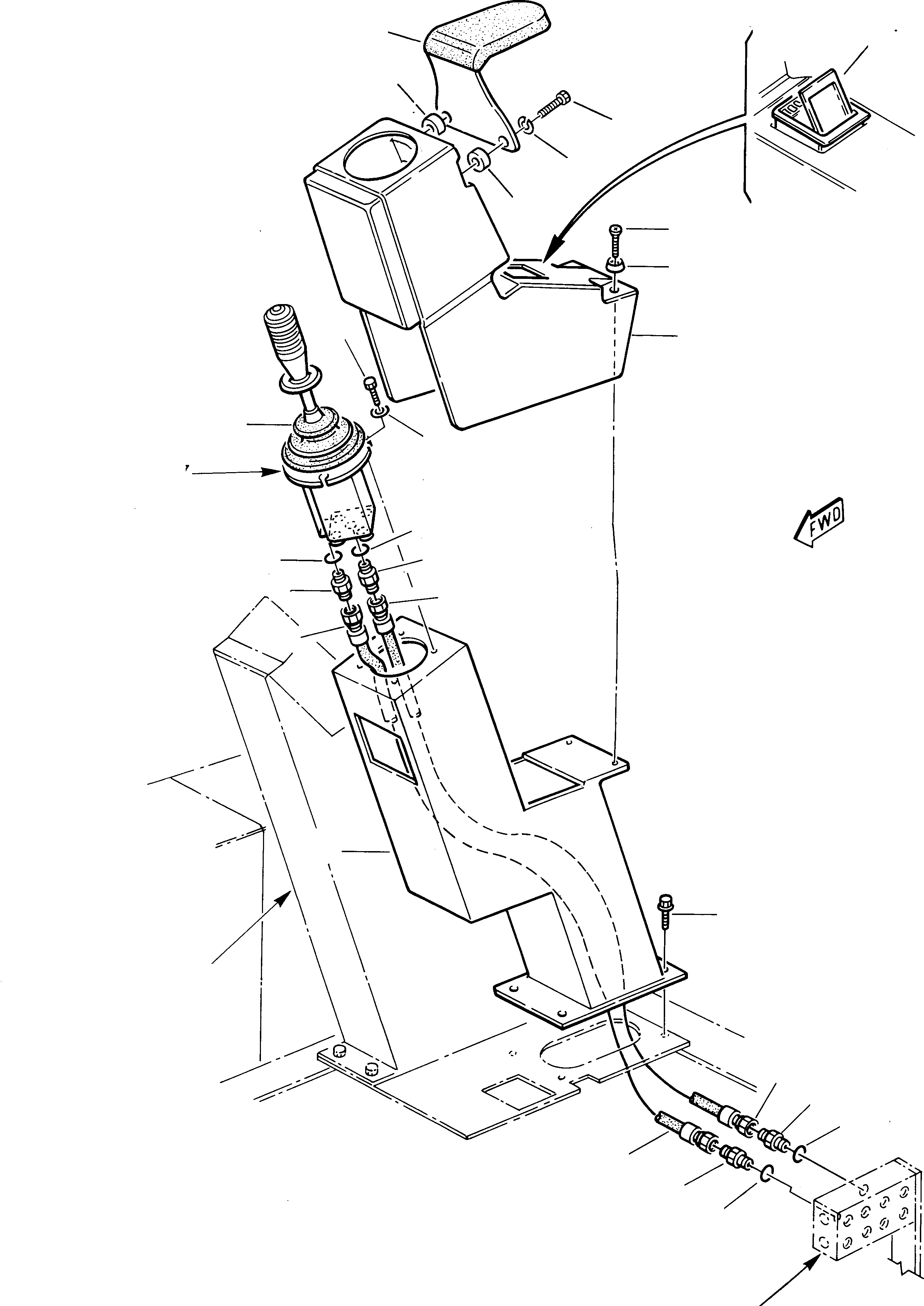 FWD