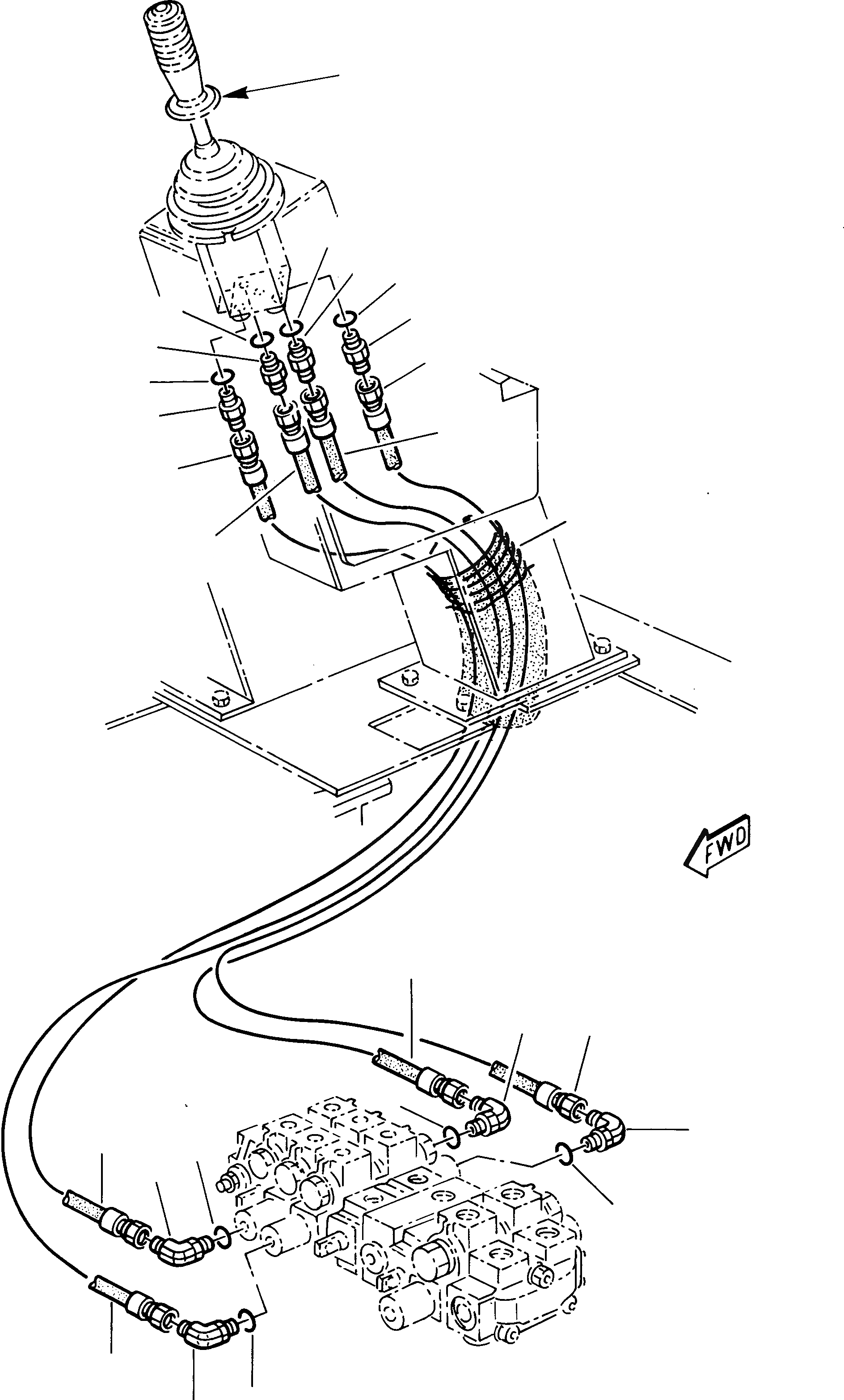 FWD