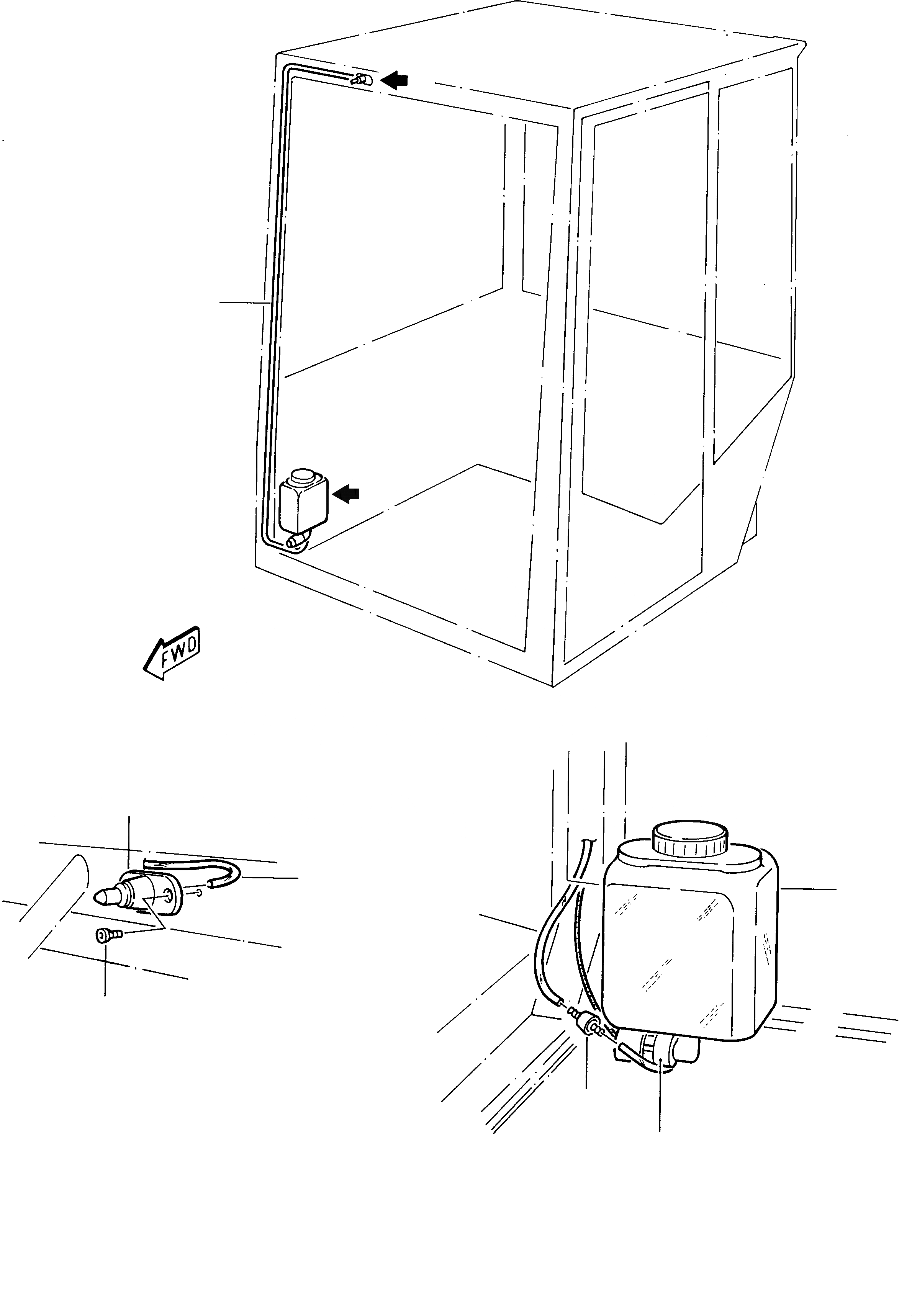 FWD