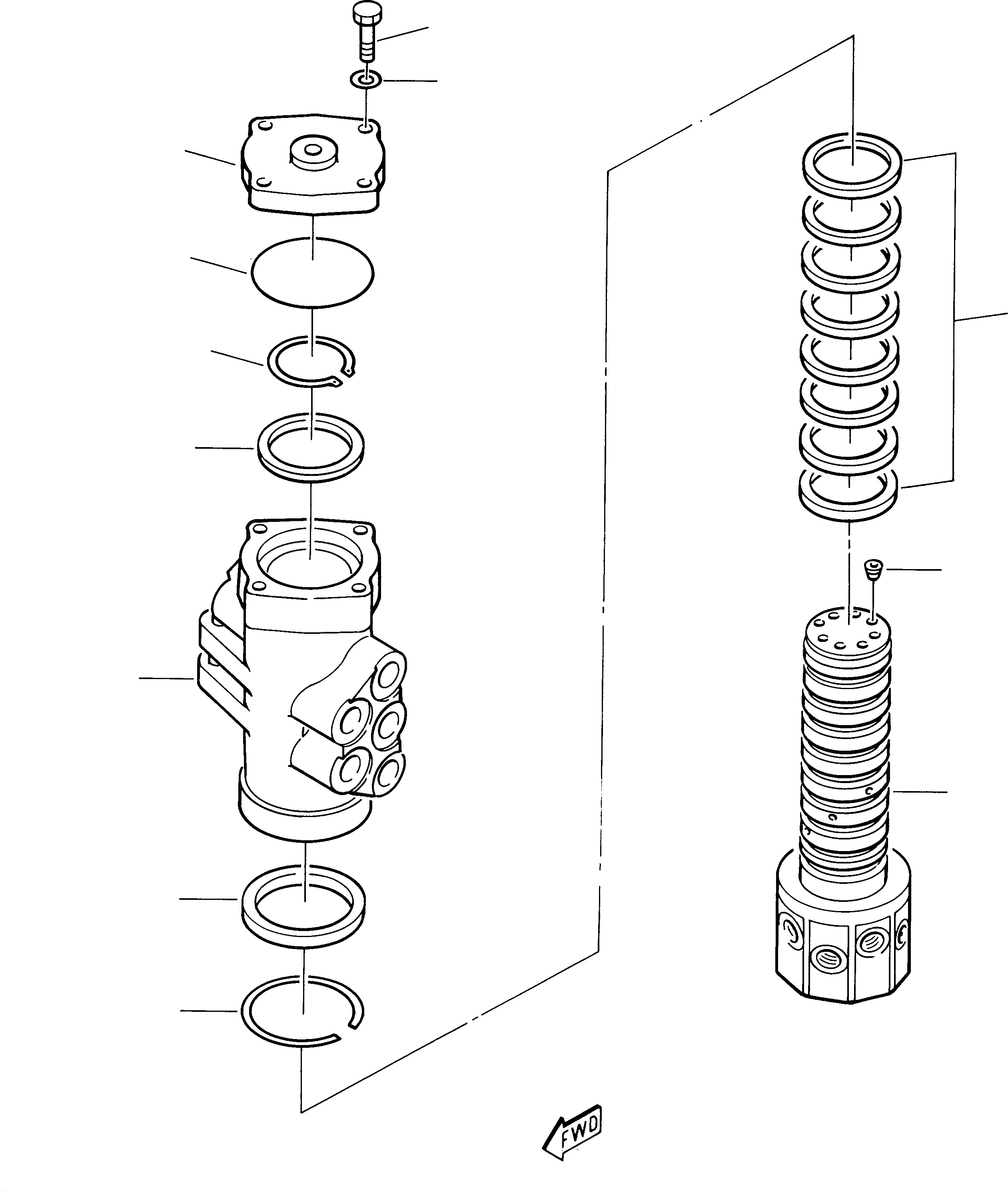 FWD