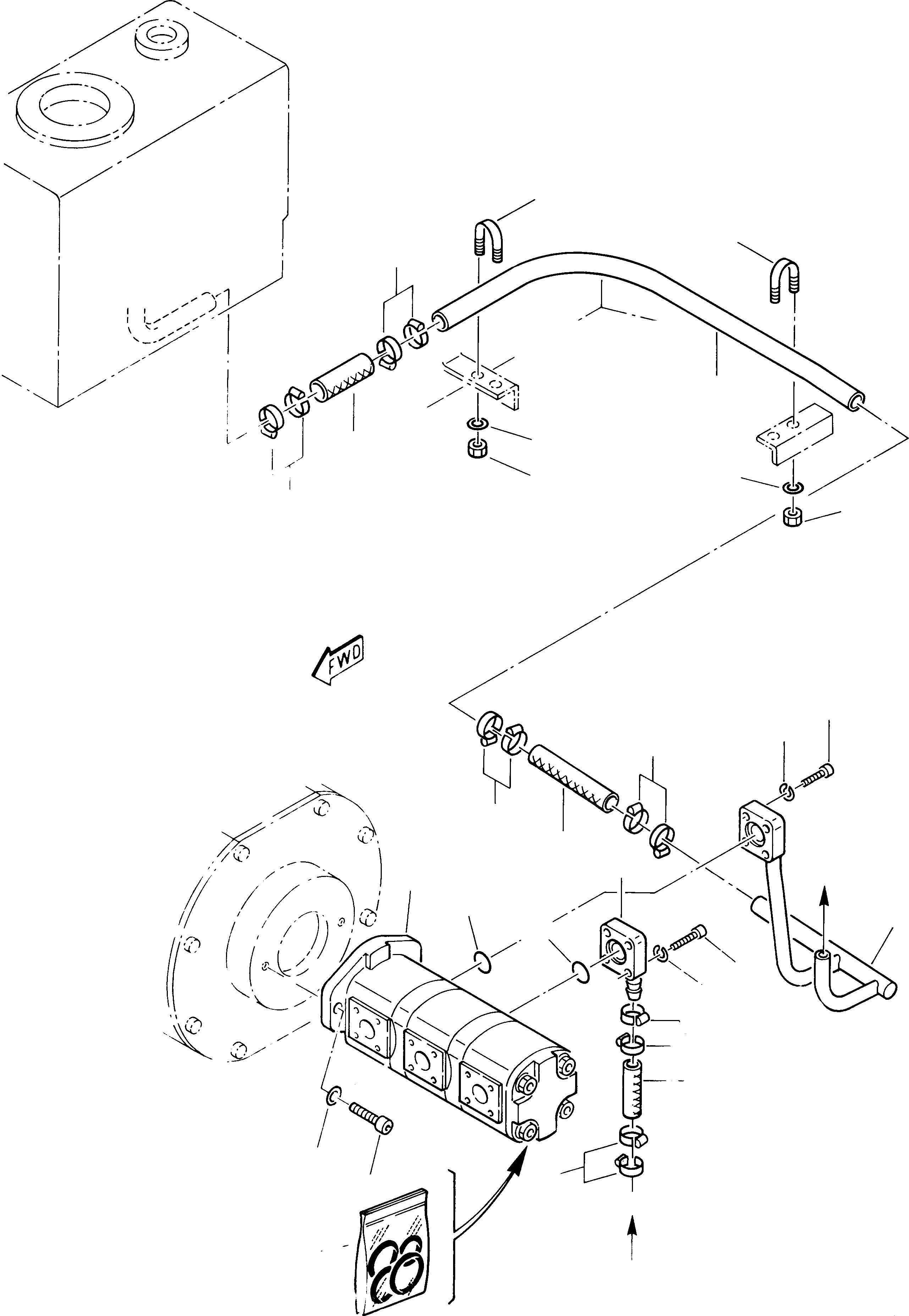 FWD