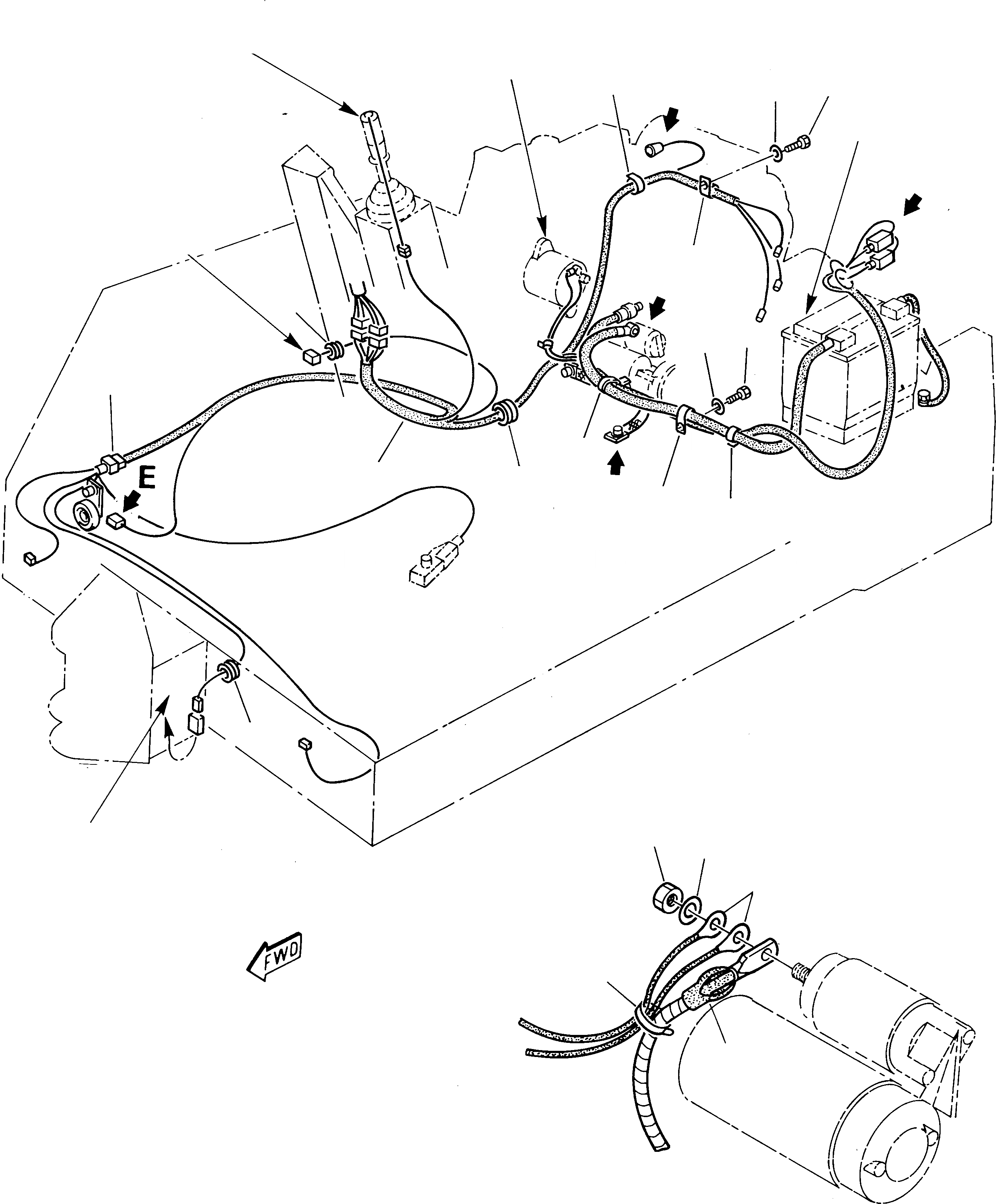 E

FWD