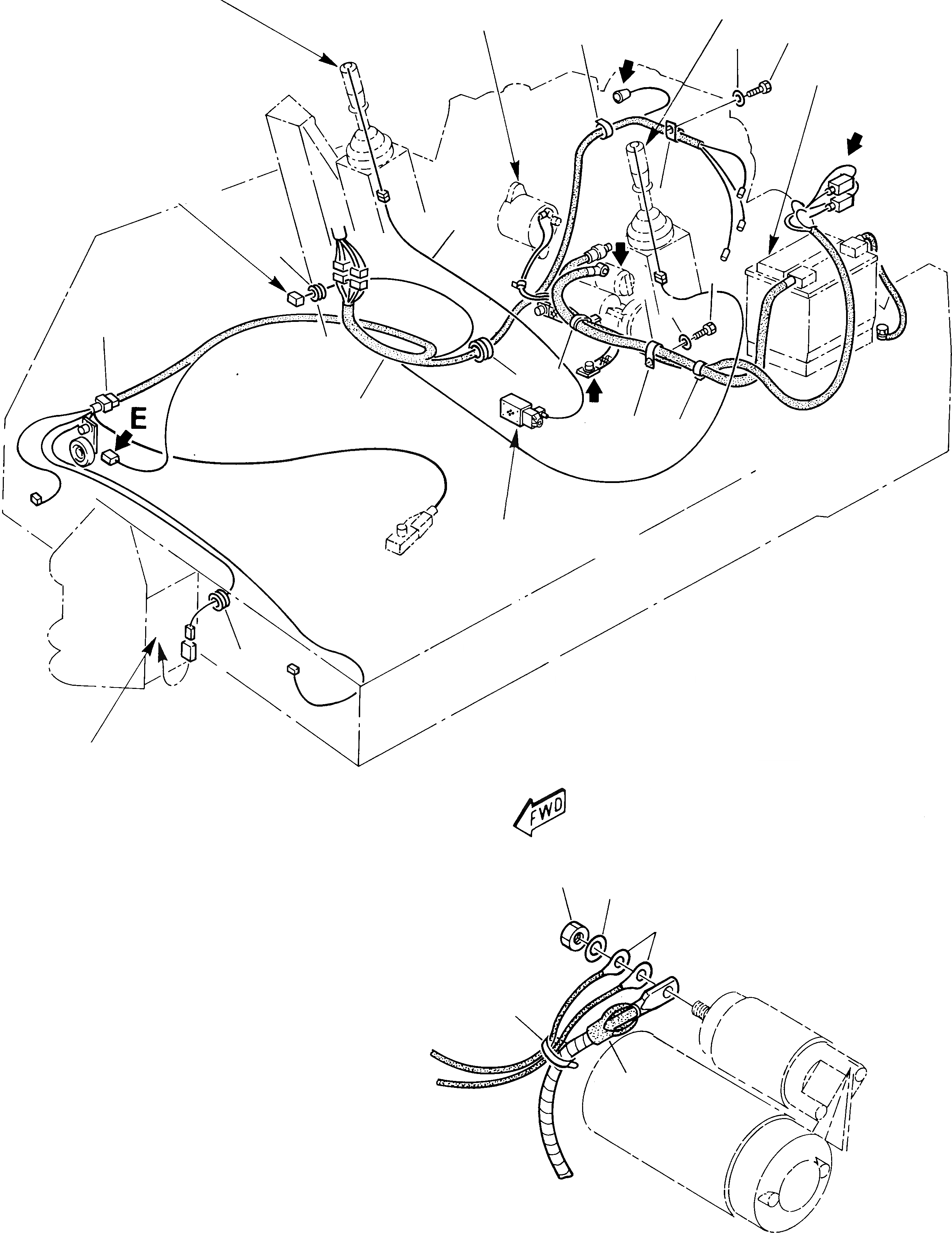 E

FWD