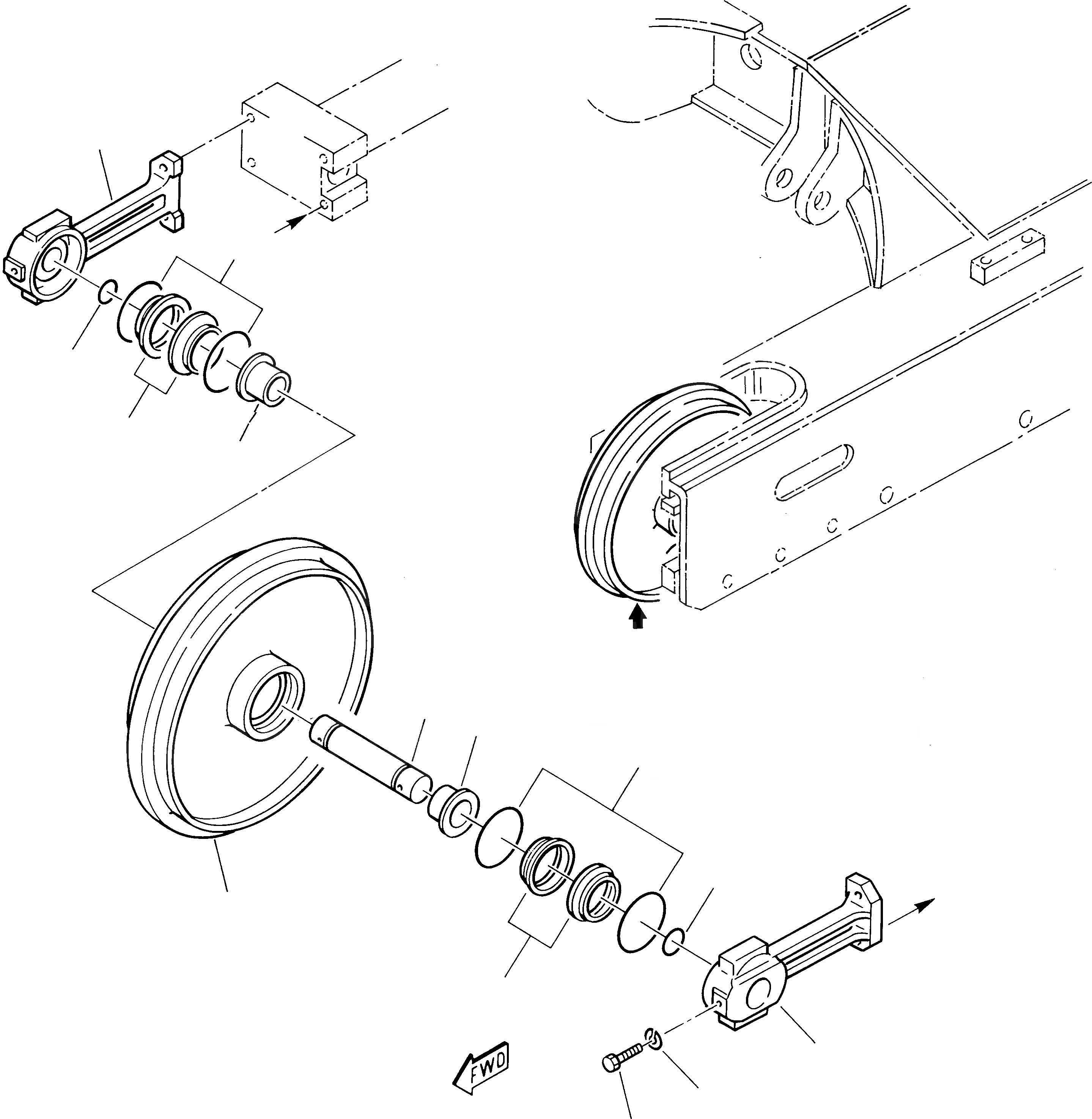 FWD