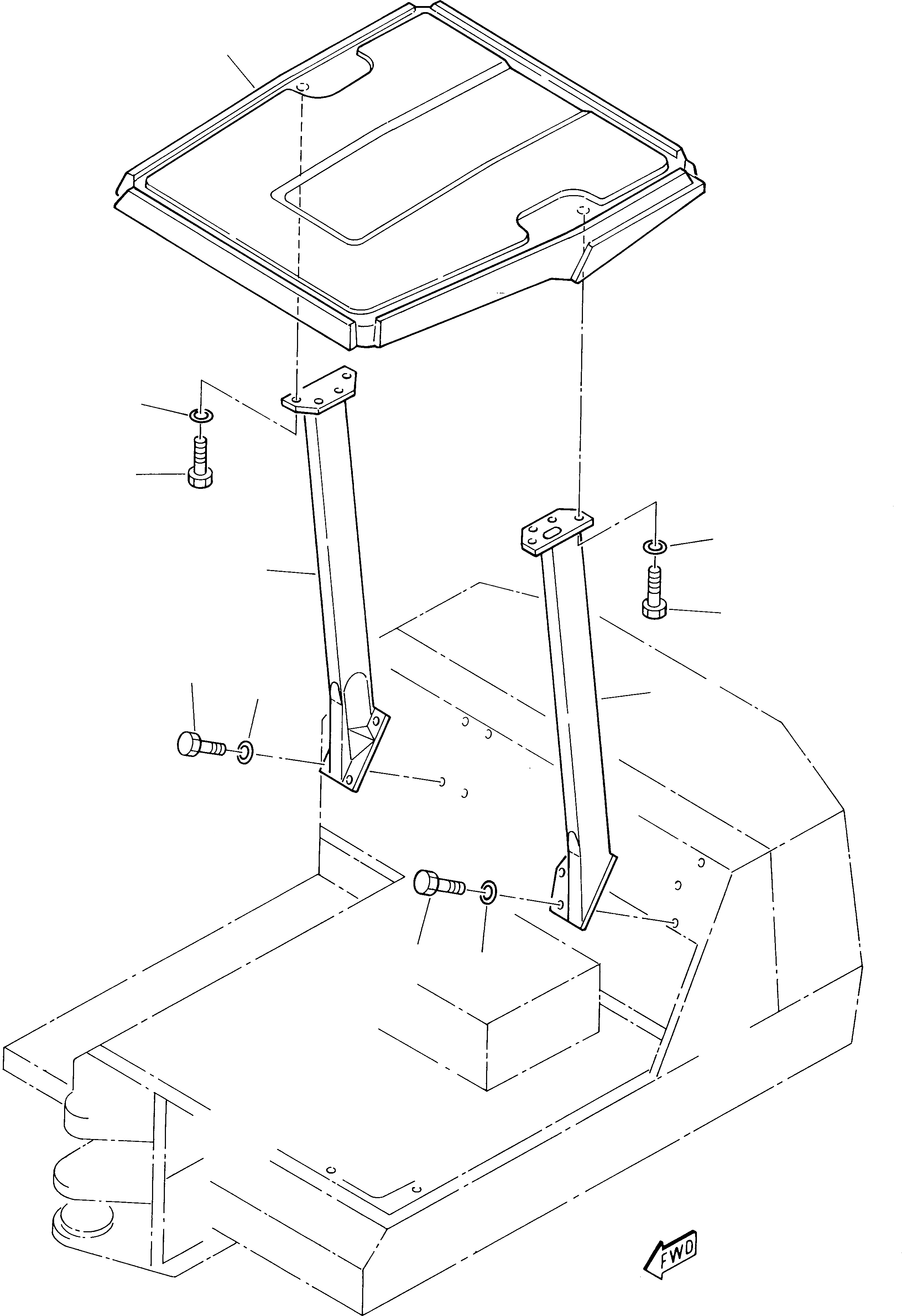 FWD