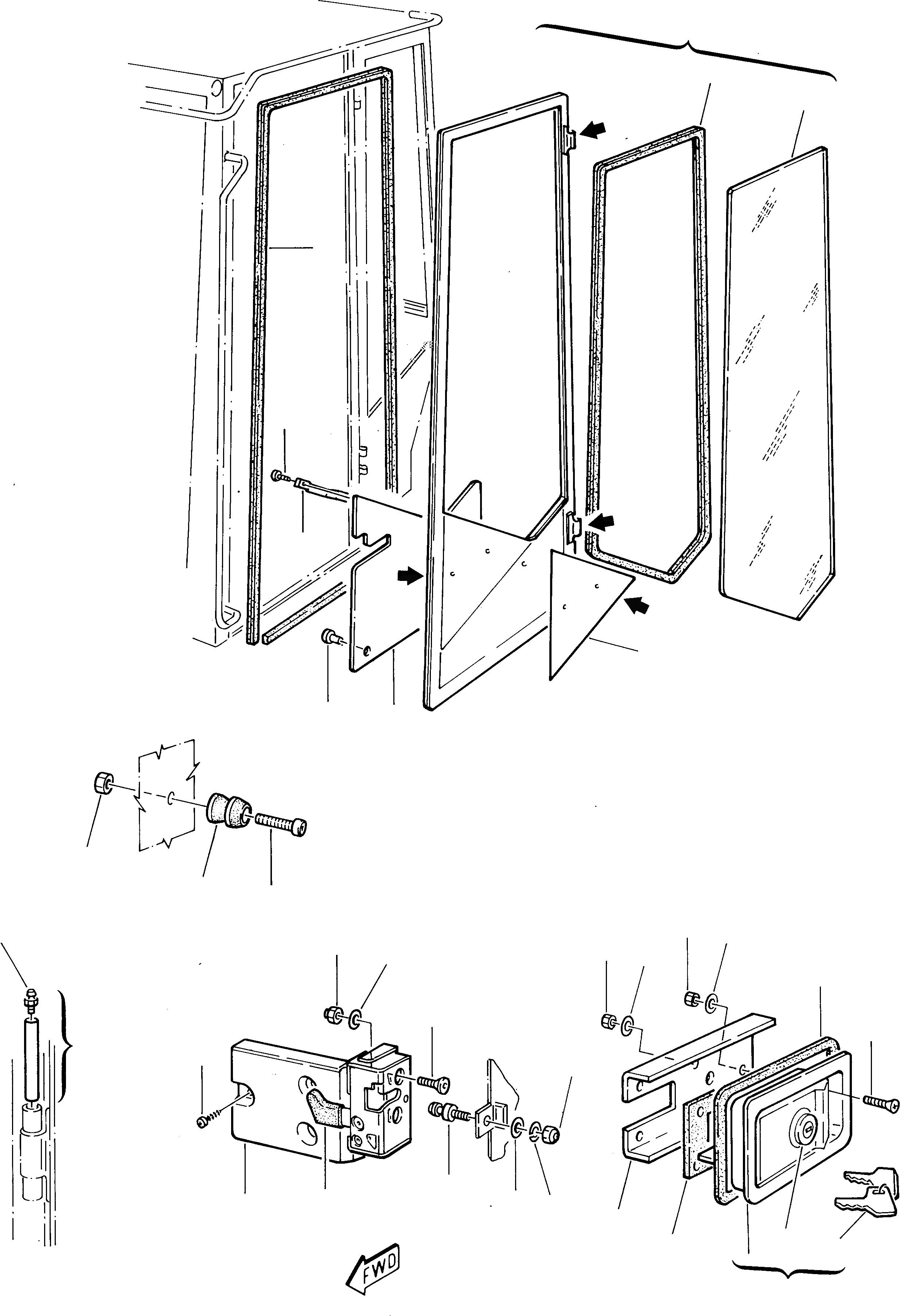 FWD