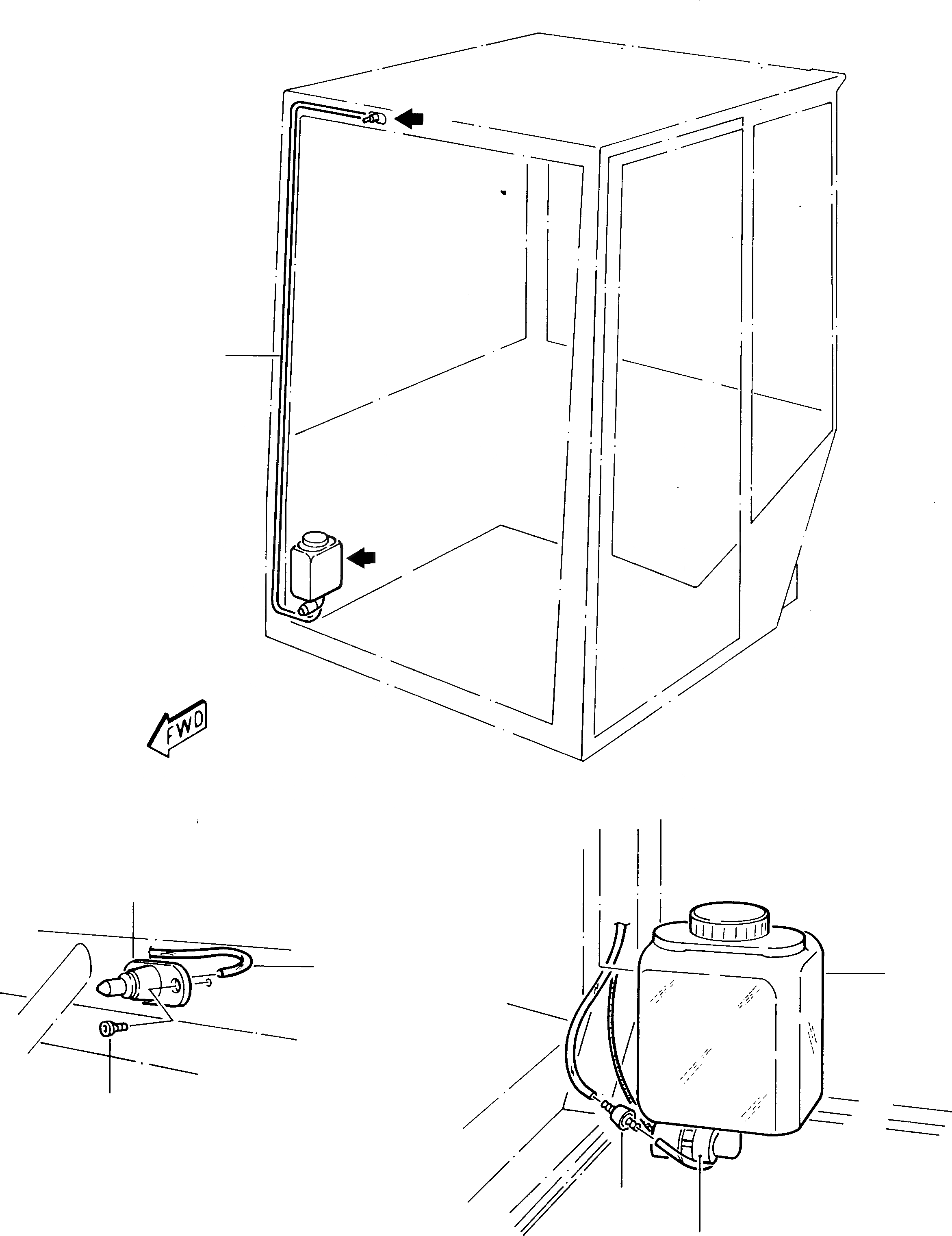 FWD