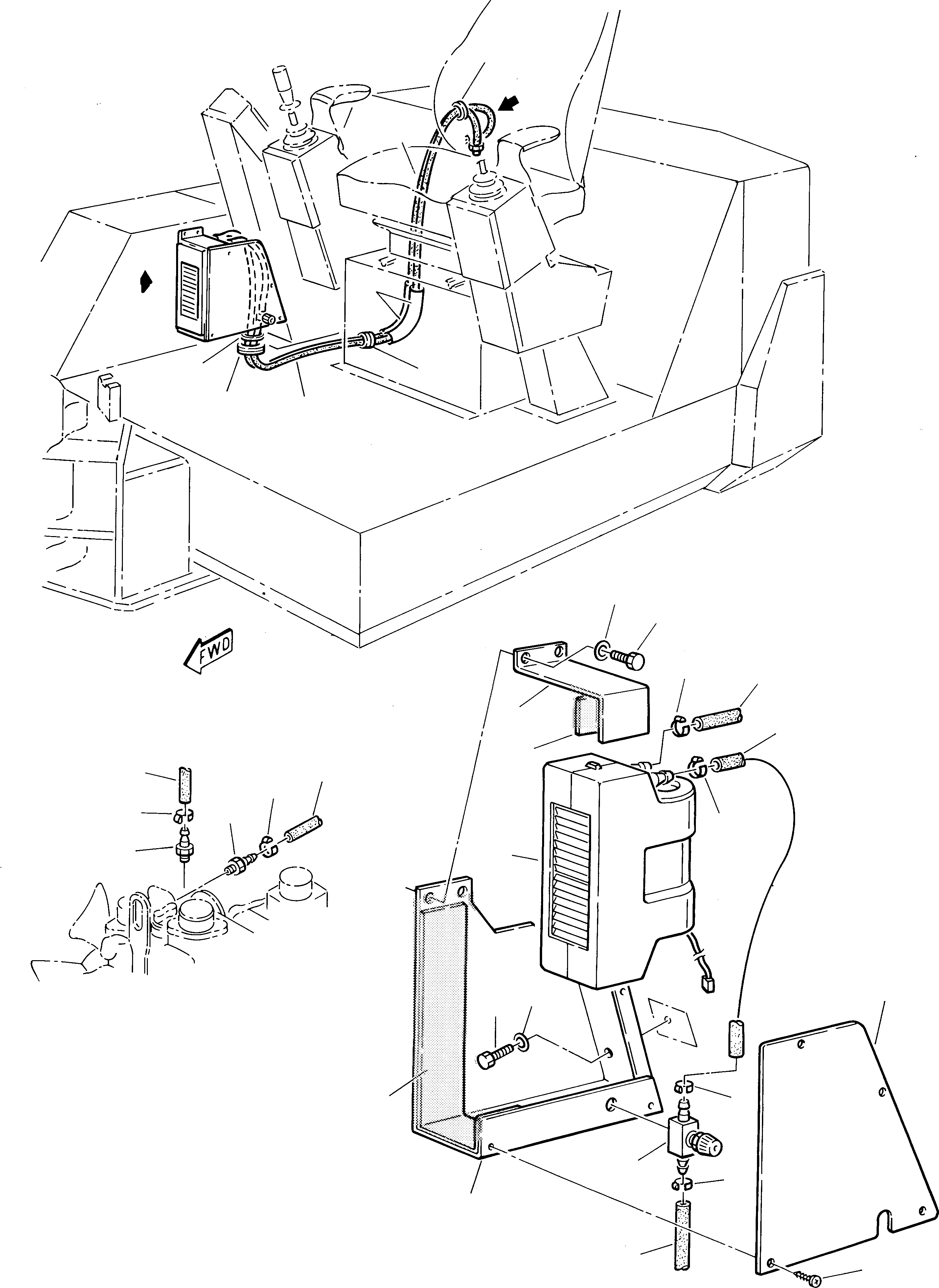 FWD