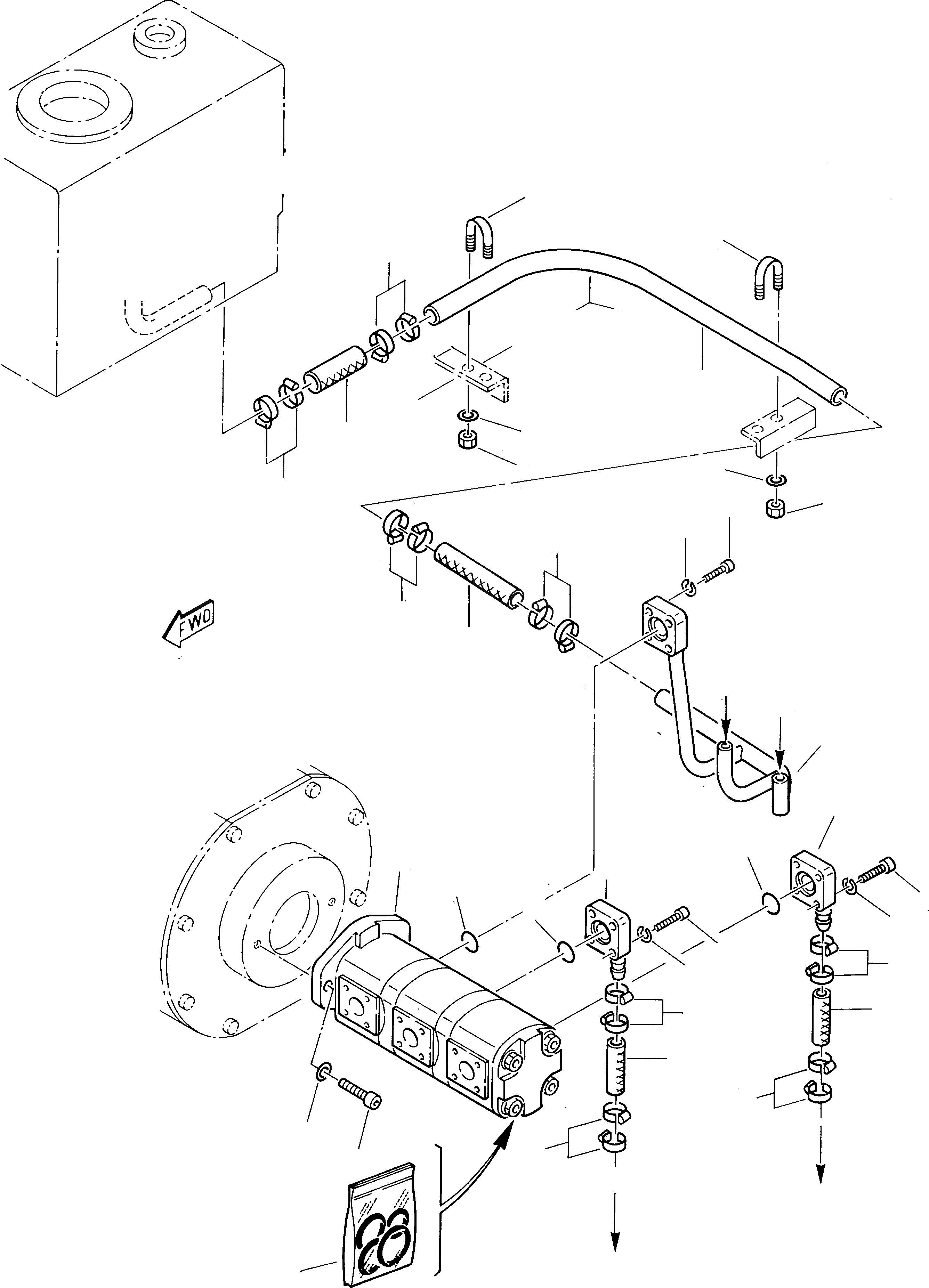 FWD