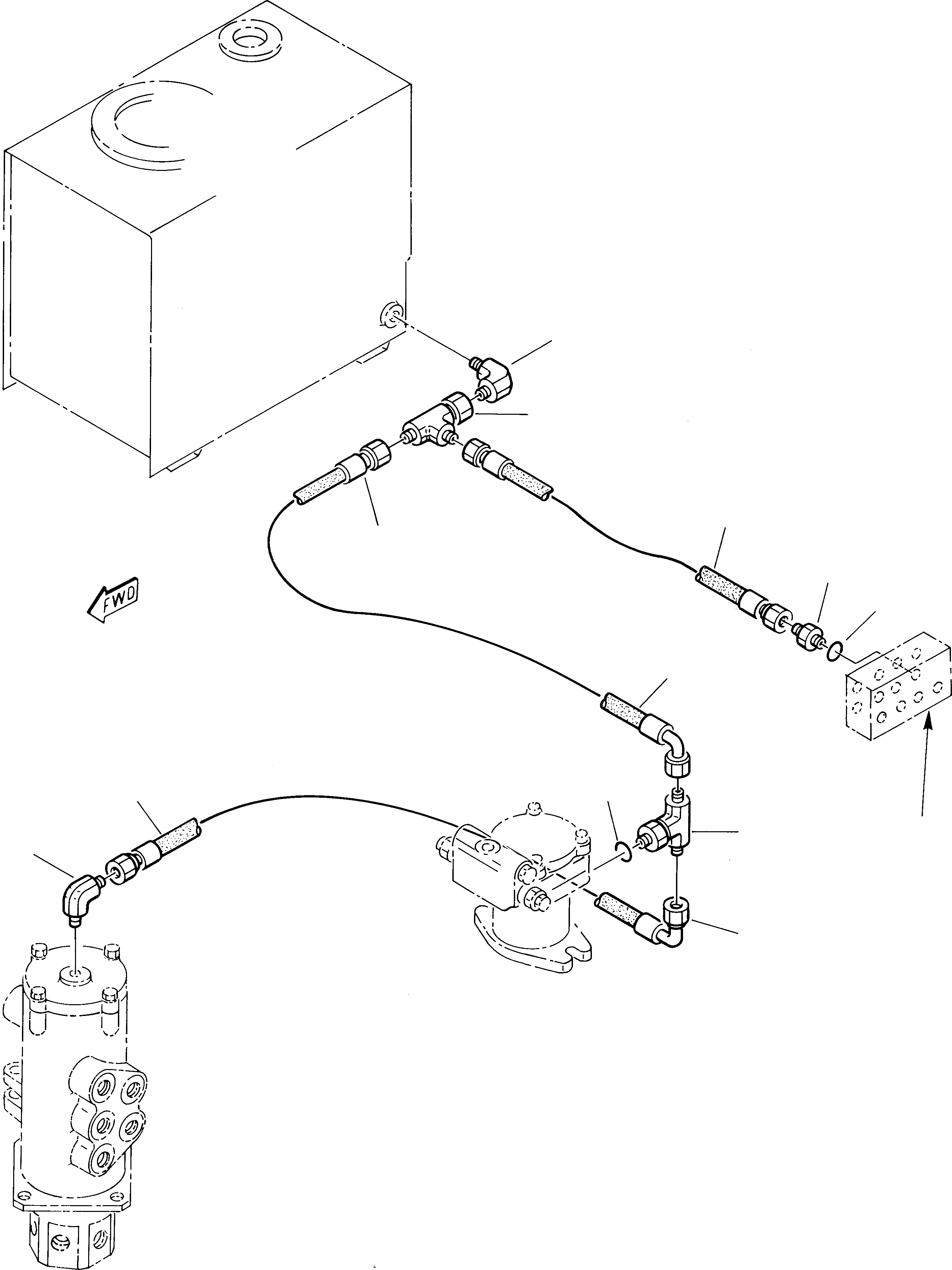 FWD