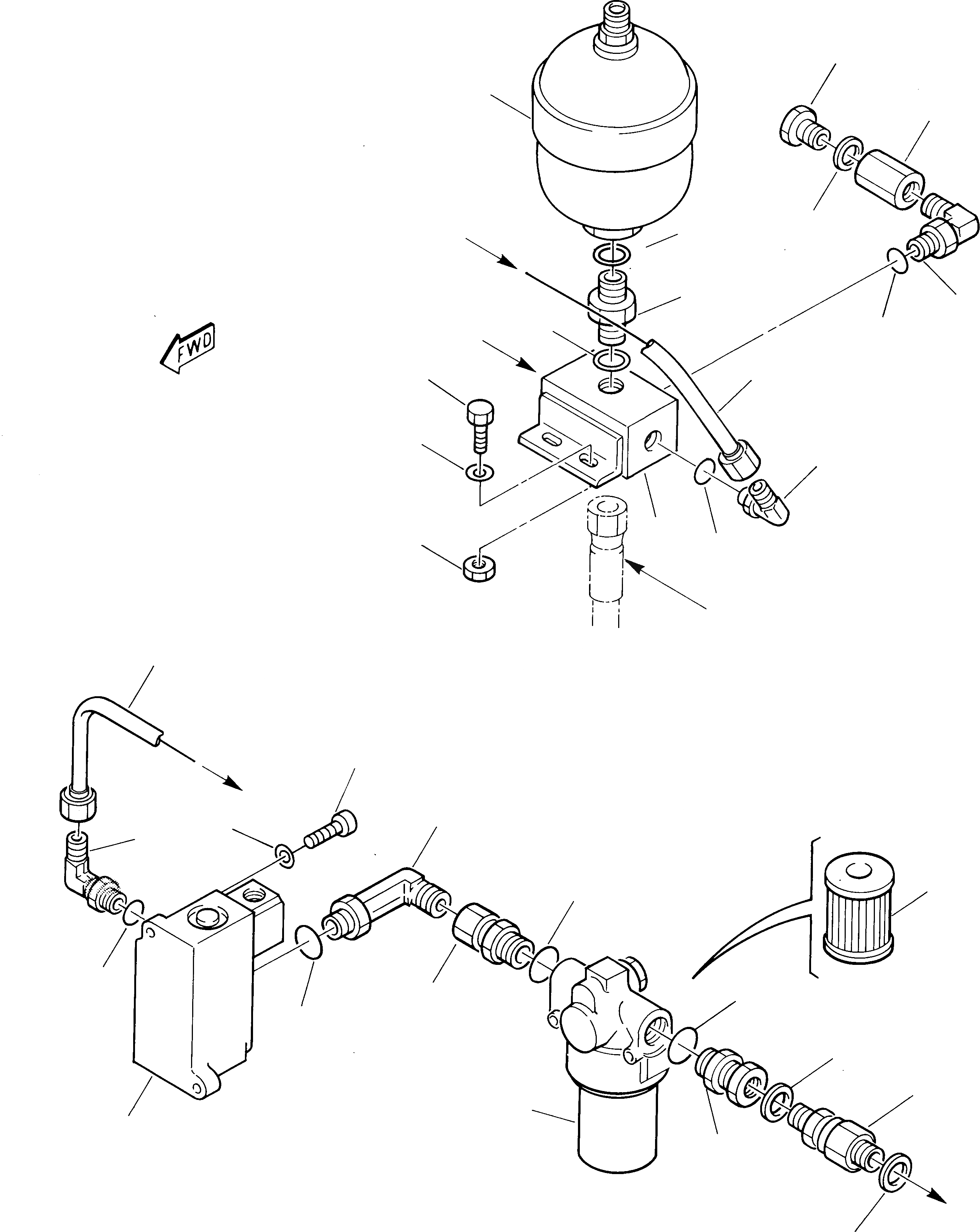 FWD