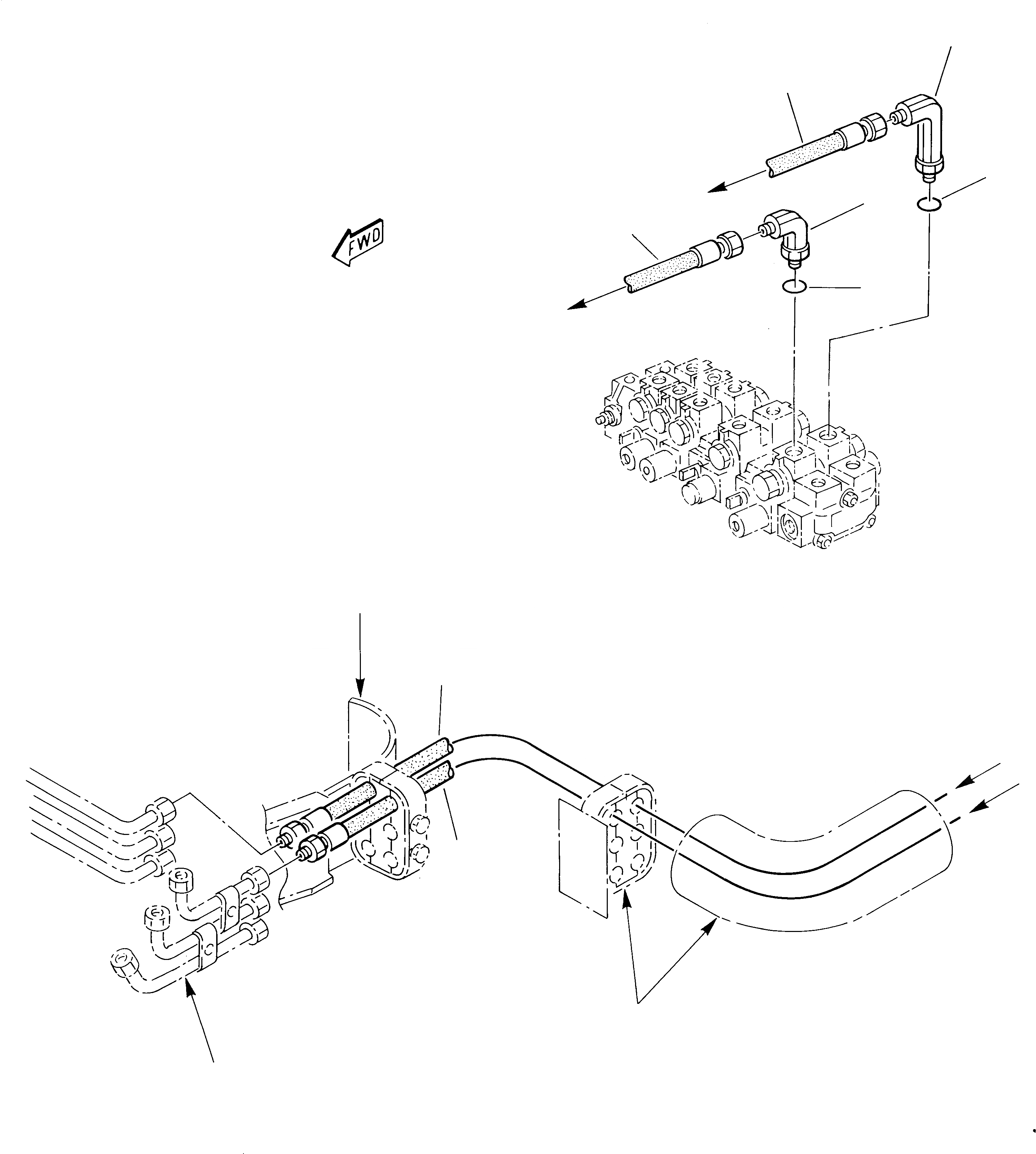 FWD