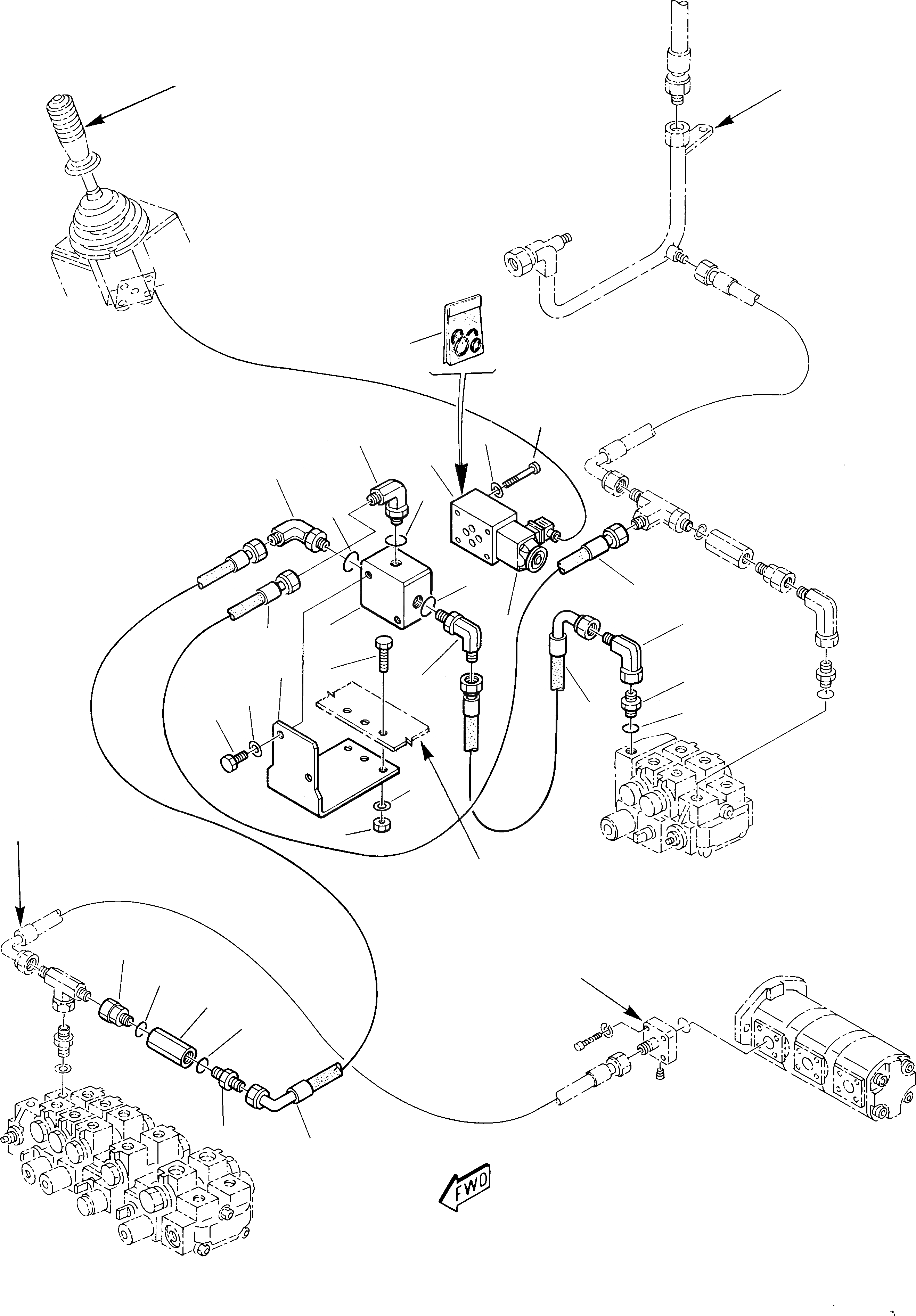 FWD