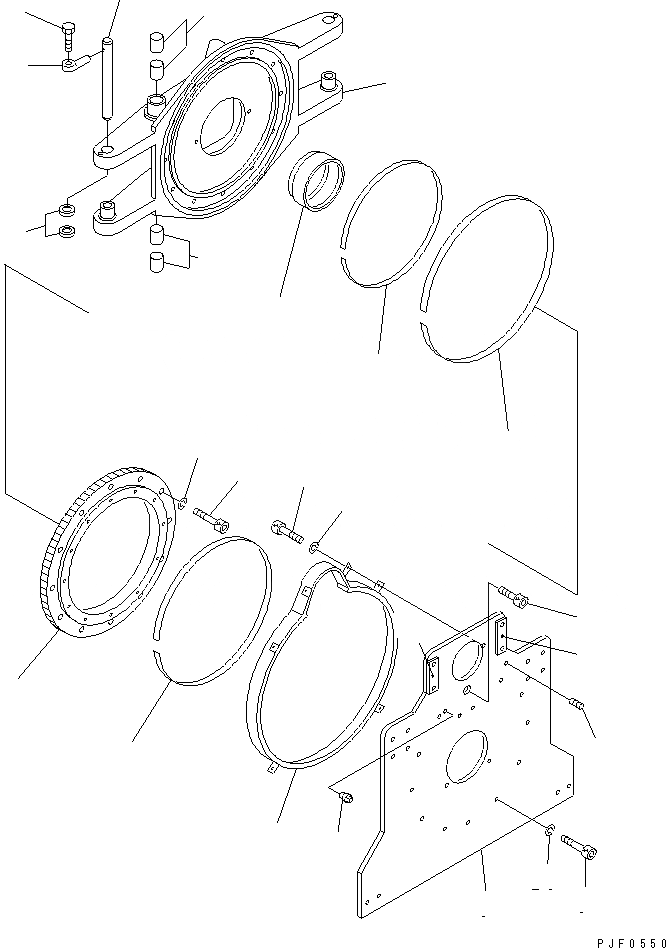 PJF0550