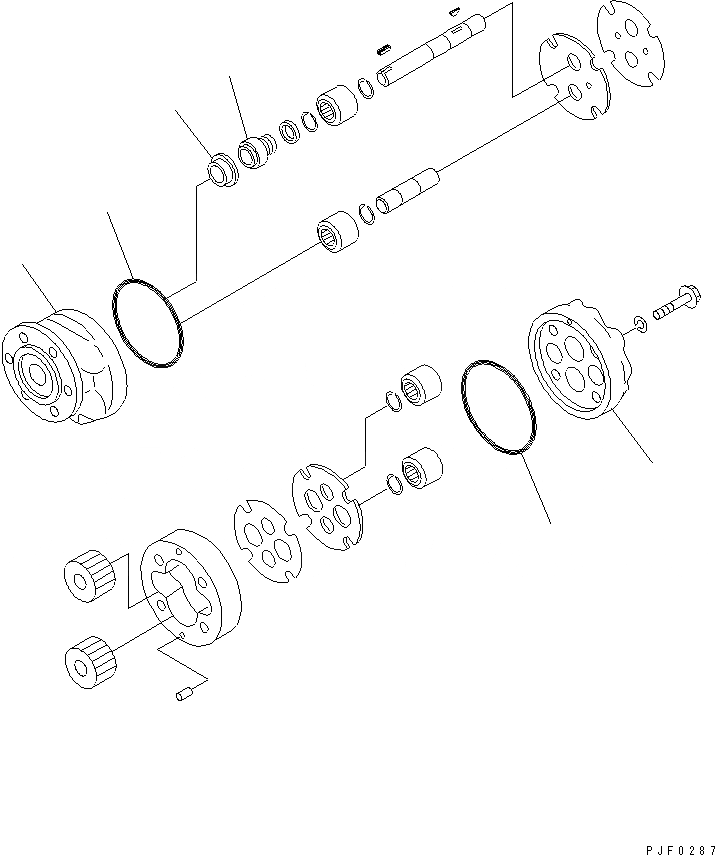 PJF0287