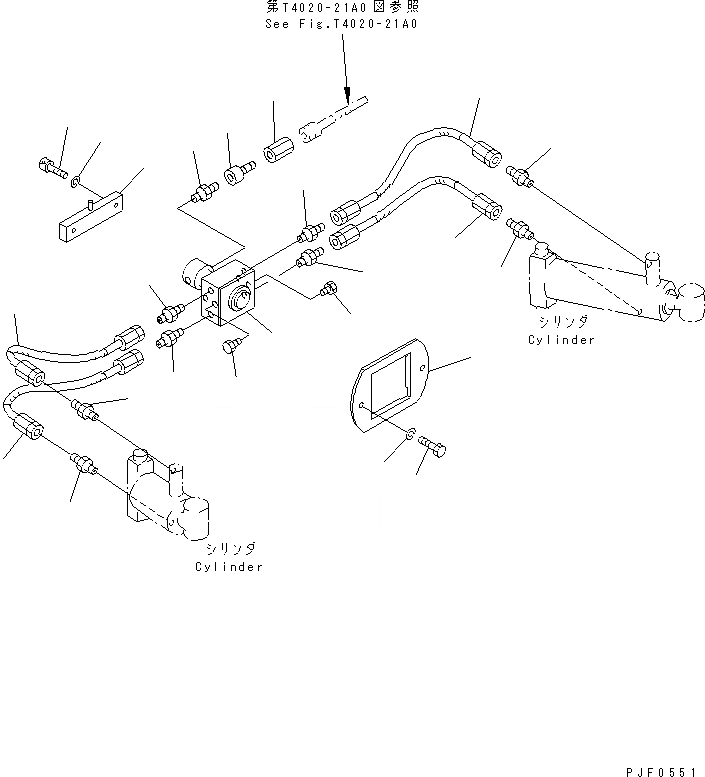 第T4020-21A0図参照
See Fig.T4020-21A0

シリンダ
Cylinder

シリンダ
Cylinder

PJF0551