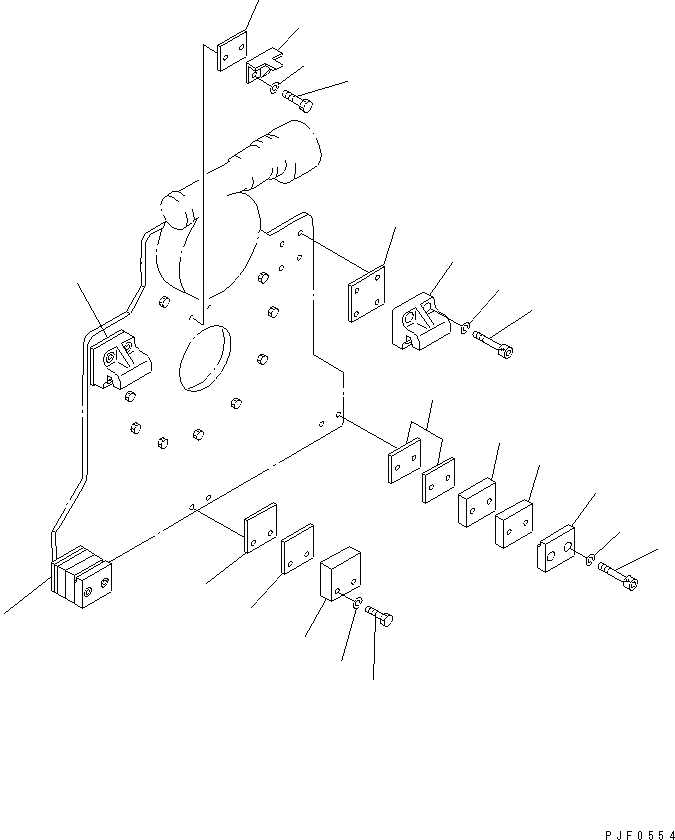 PJF0554