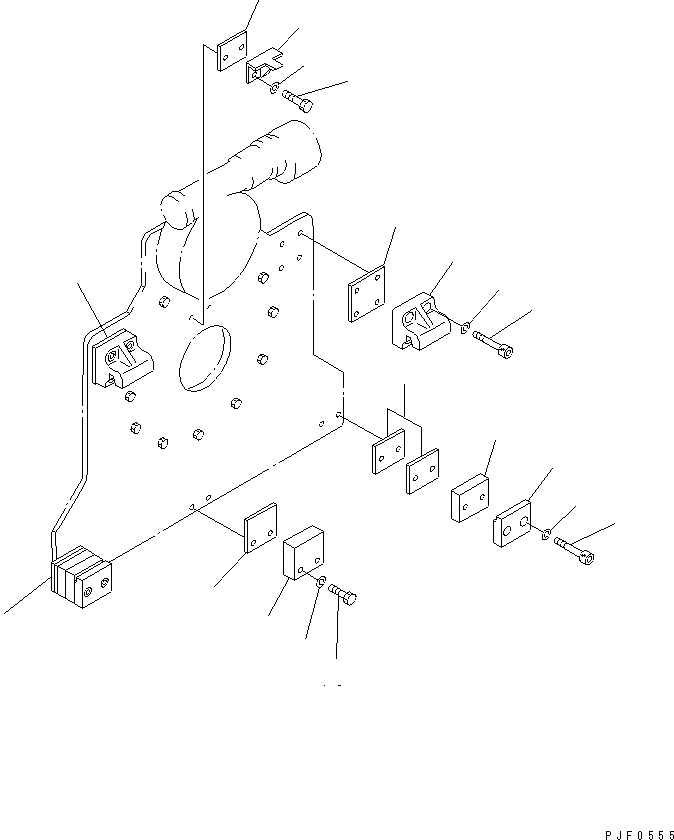 PJF0555