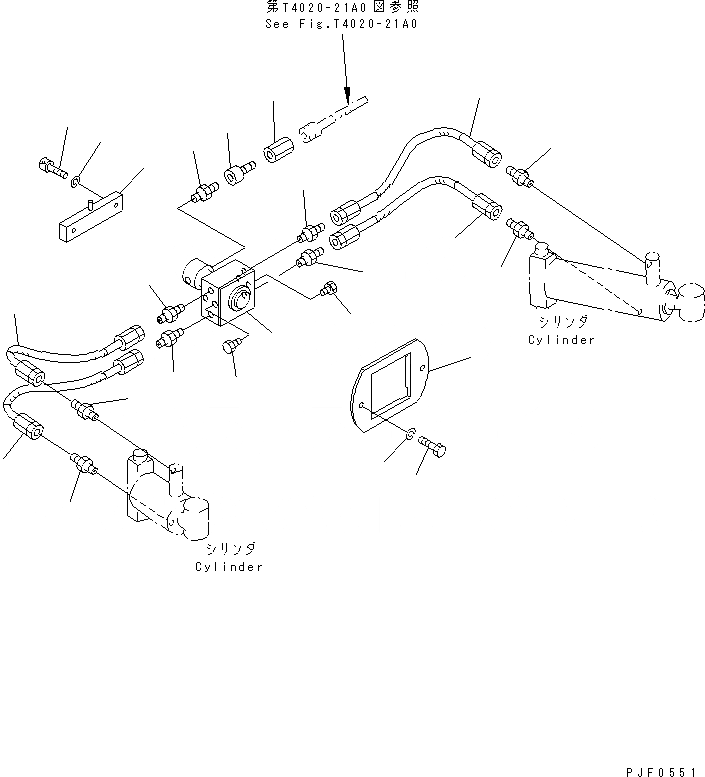 第T4020-21A0図参照
See Fig.T4020-21A0

シリンダ
Cylinder

シリンダ
Cylinder

PJF0551