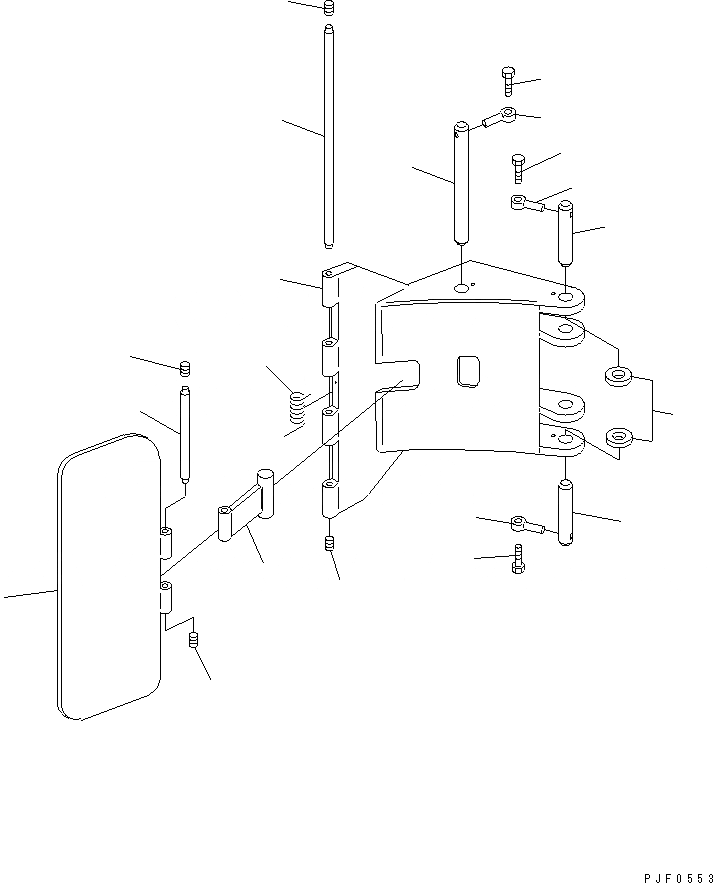 PJF0553