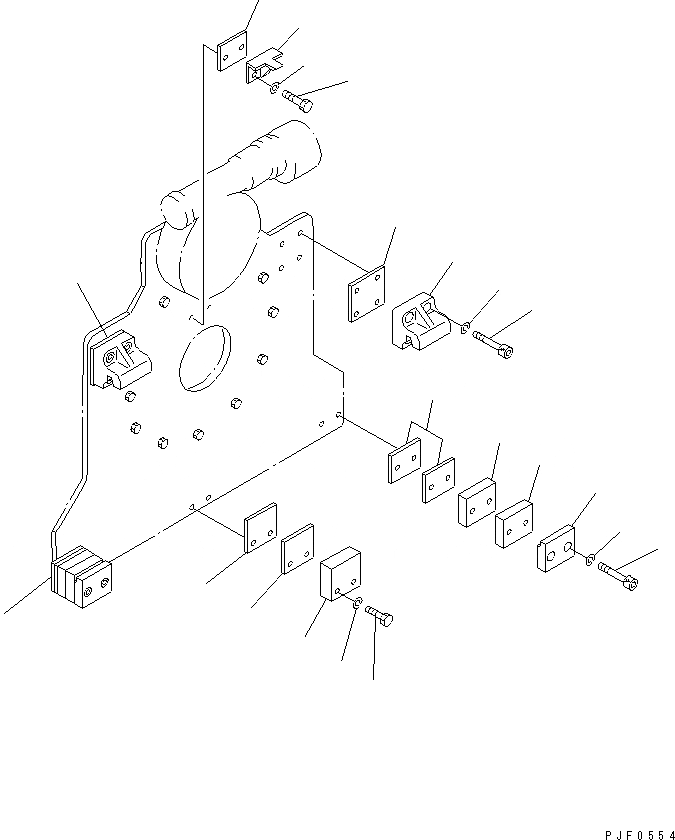 PJF0554