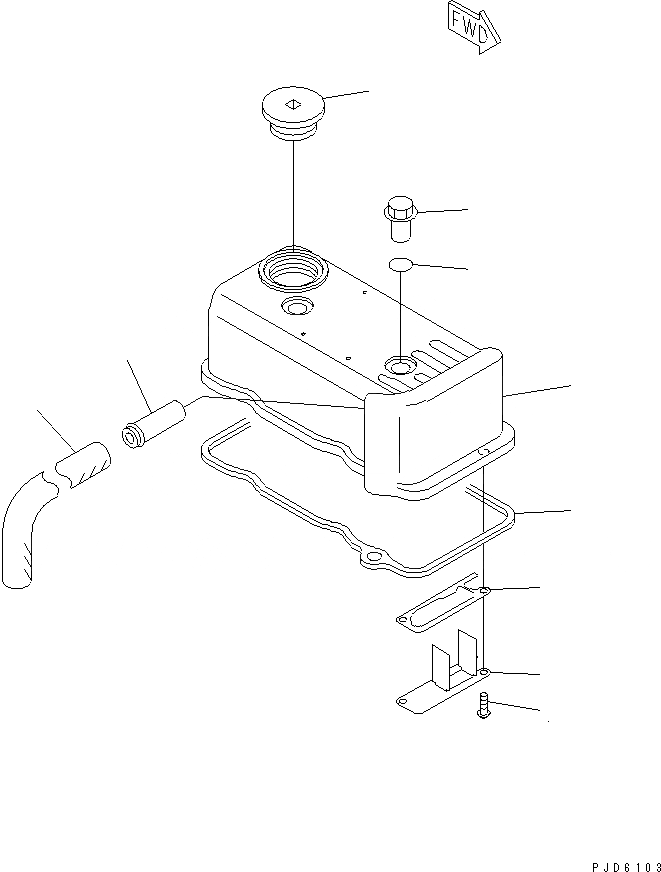 FWD

PJD6103