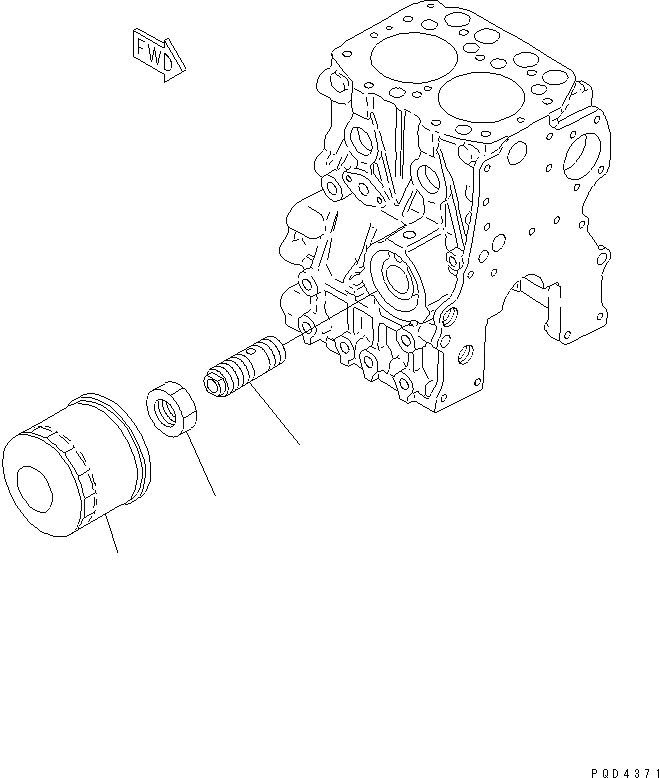 FWD

PQD4371