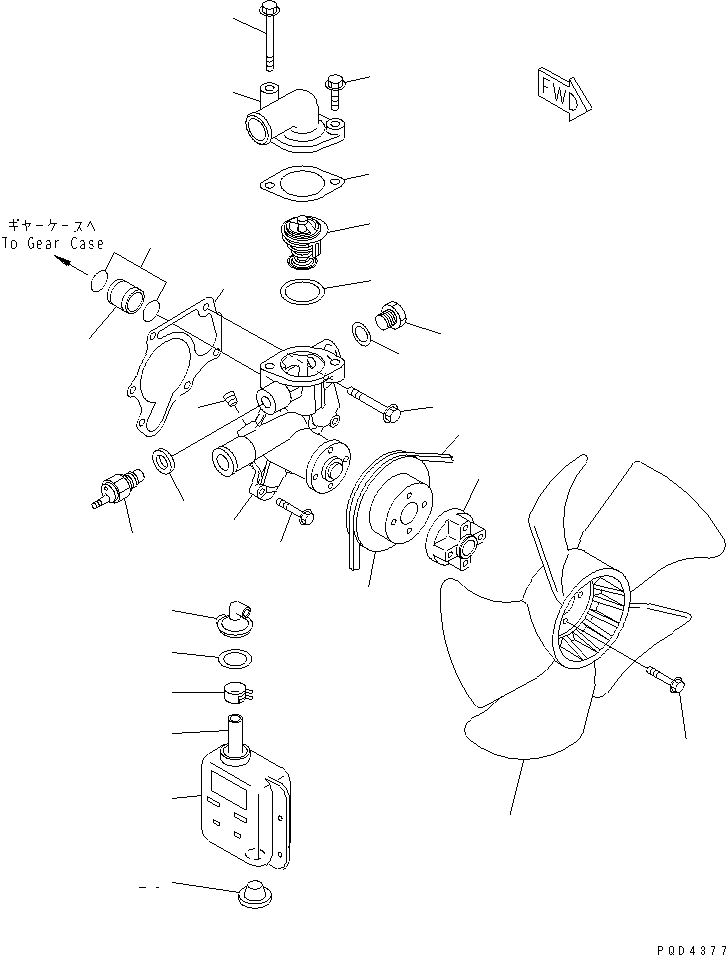 FWD

ギヤーケースへ
To Gear Case

P0D4377