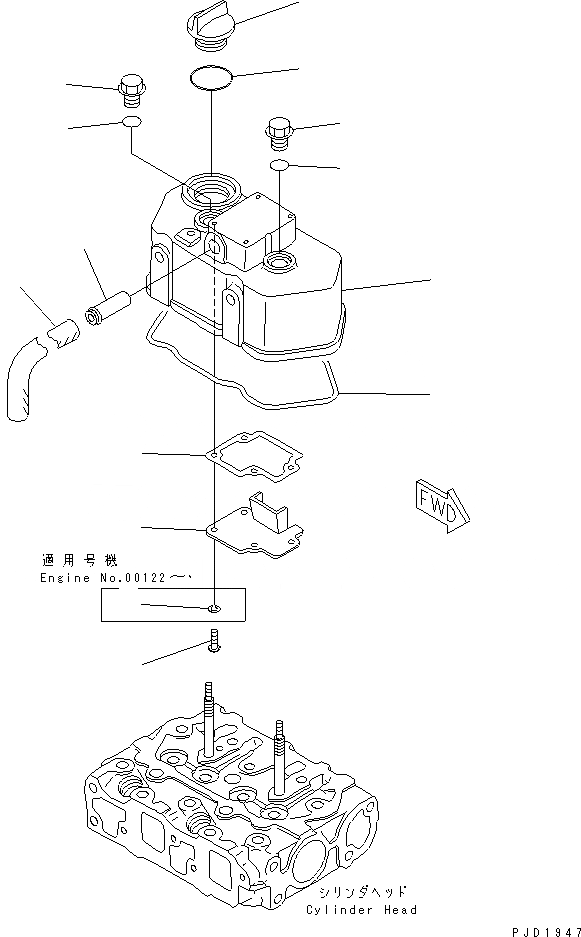 FWD

適用号機
Engine No.00122～

シリンダヘッド
Cylinder Head

PJD1947