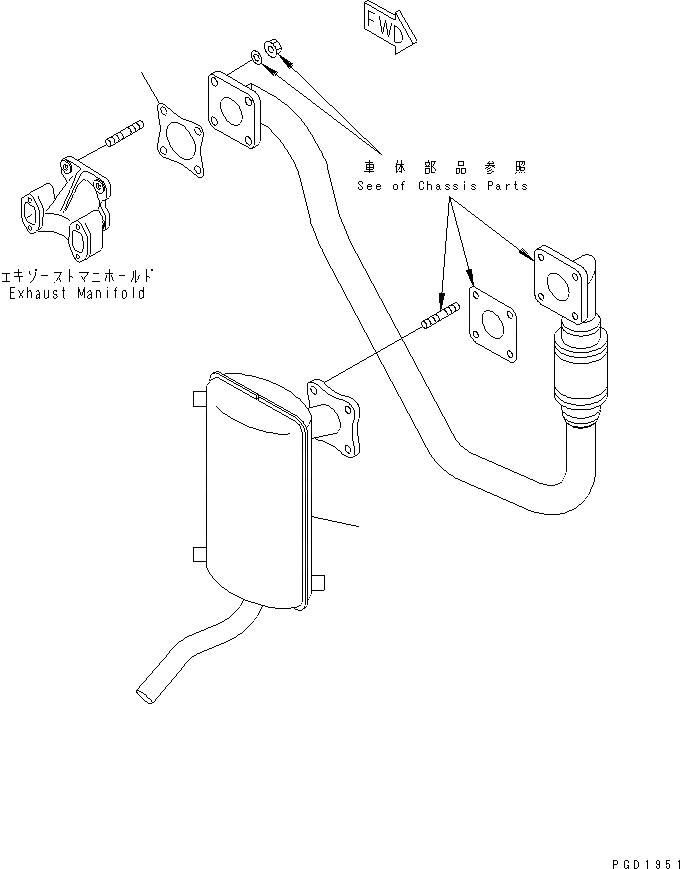 FWD

車体部品参照
See of Chassis Parts

エキゾーストマニホールド
Exhaust Manifold

PGD1951