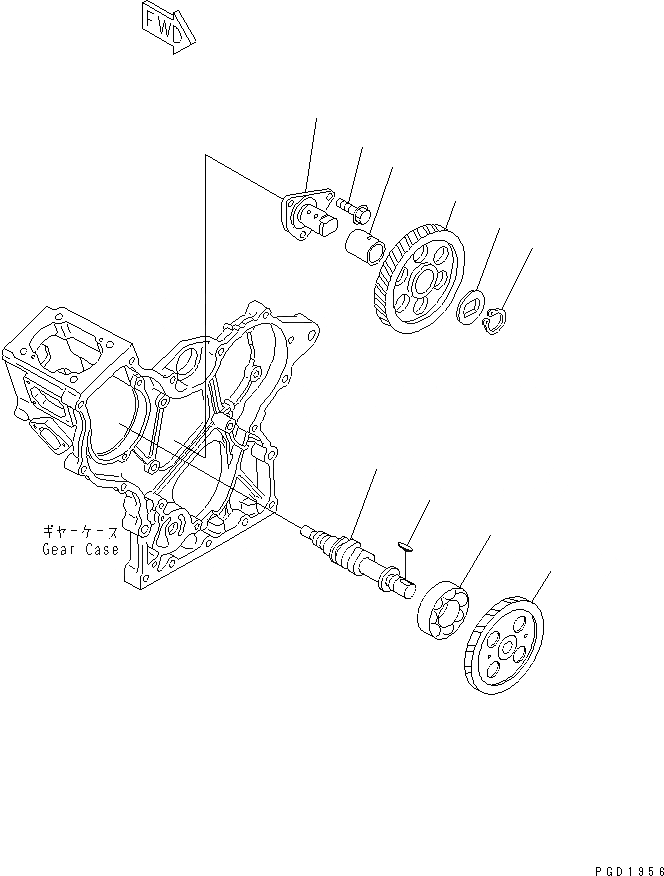 FWD

ギヤーケース
Gear Case

PGD1956