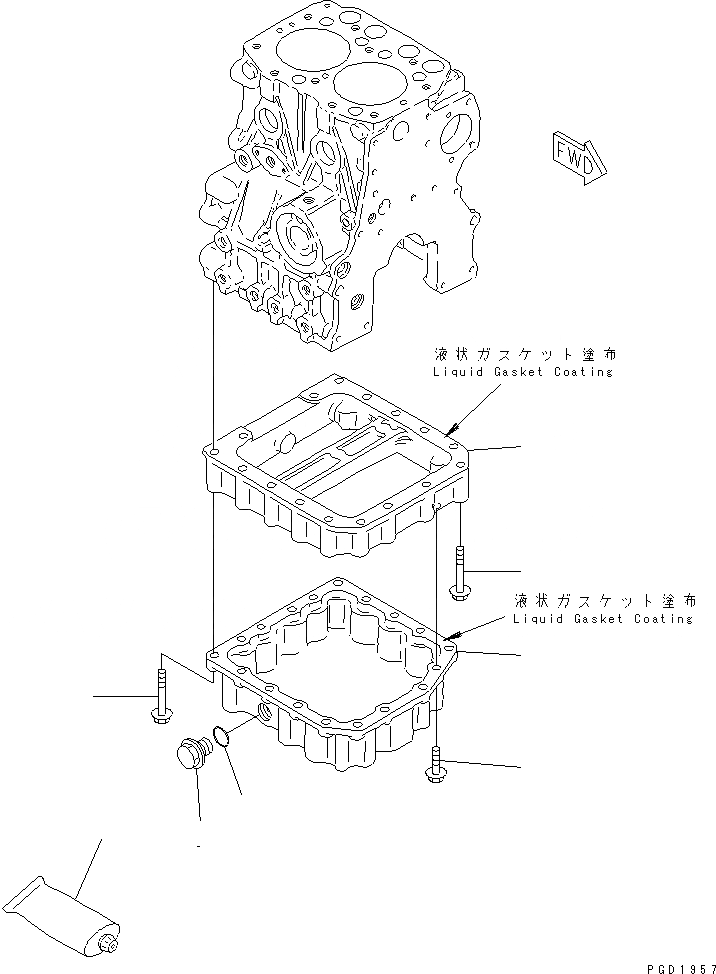 FWD

液状ガスケット塗布
Liquid Gasket Coating

液状ガスケット塗布
Liquid Gasket Coating

PGD1957