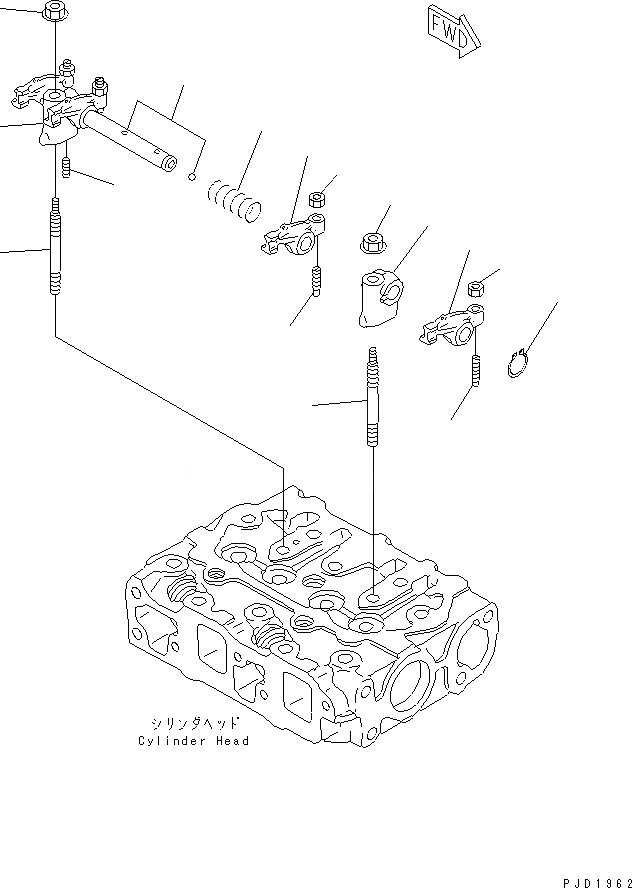 FWD

シリンダヘッド
Cylinder Head

PJD1962