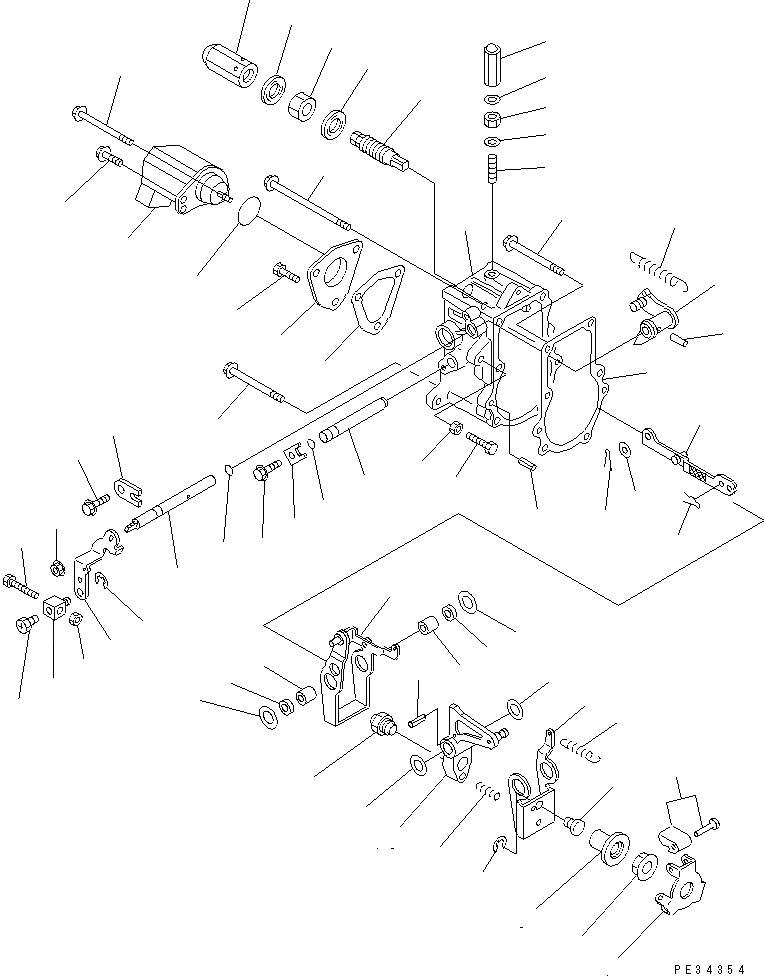 PE34354