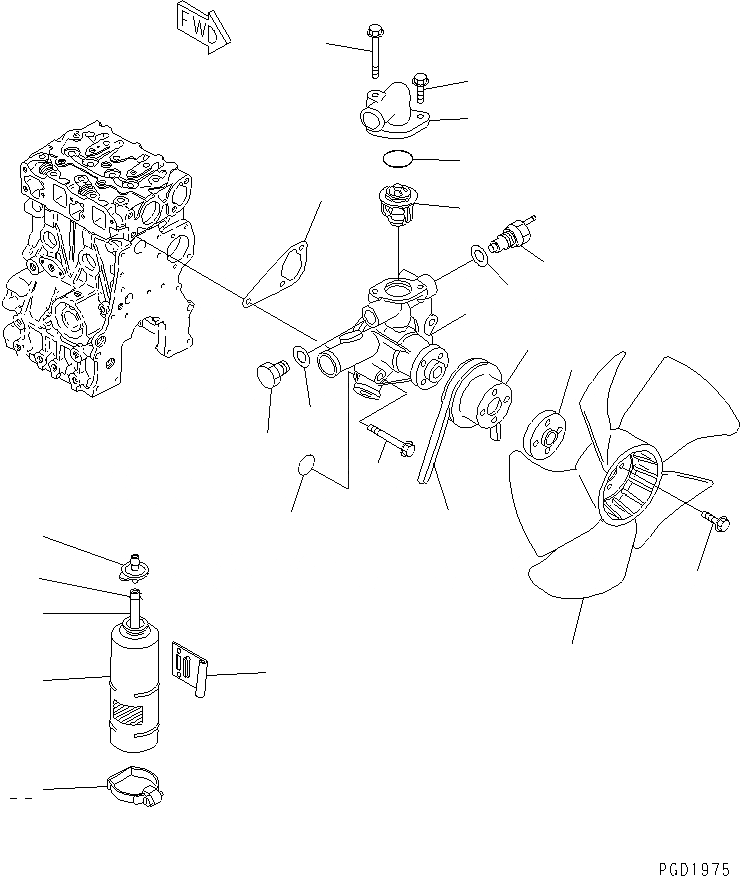 FWD

PGD1975